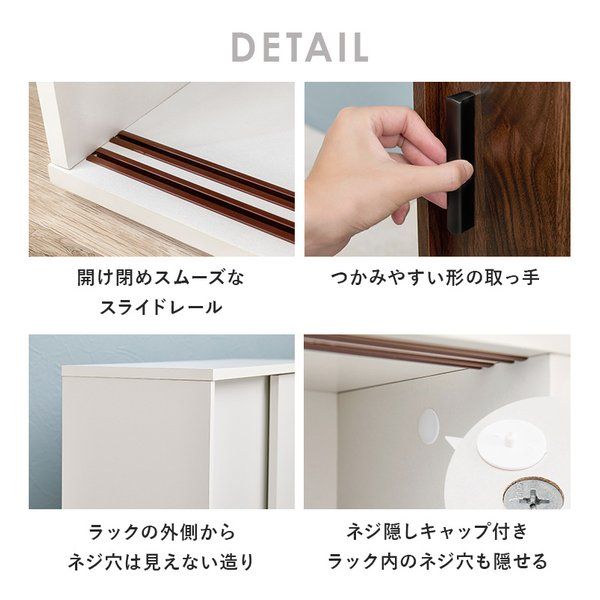 DETAIL

開け閉めスムーズな
スライドレール

つかみやすい形の取っ手

ラックの外側から
ネジ穴は見えない造り

ネジ隠しキャップ付き
ラック内のネジ穴も隠せる