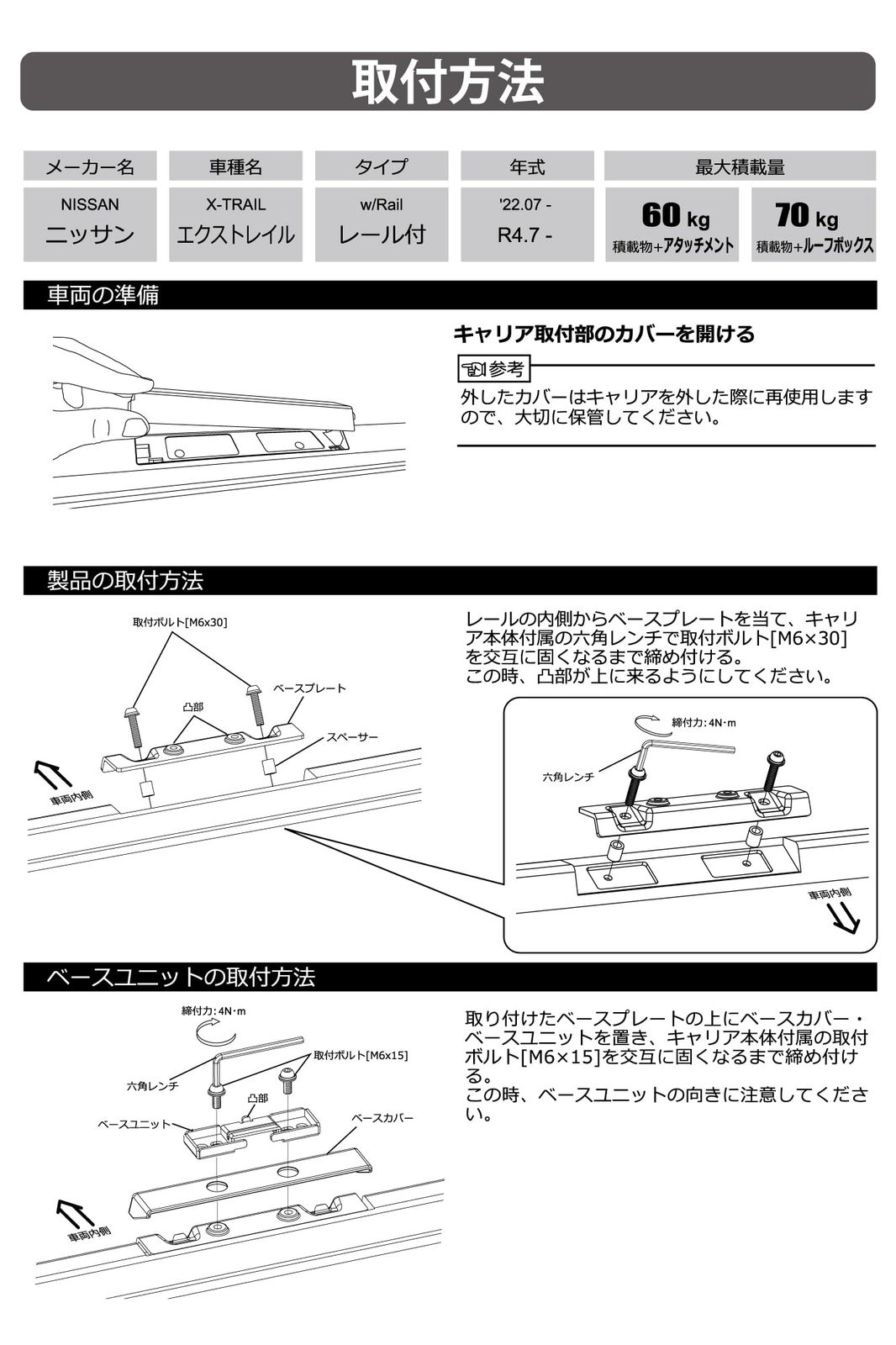 取付方法

| メーカー名 | 車種名 | タイプ | 年式 | 最大積載量 | |
|---|---|---|---|---|---|
| NISSAN ニッサン | X-TRAIL エクストレイル | w/Rail レール付 | '22.07 - R4.7 - | 60 kg 積載物+アタッチメント | 70 kg 積載物+ルーフボックス |

車両の準備

キャリア取付部のカバーを開ける

参考
外したカバーはキャリアを外した際に再使用しますので、大切に保管してください。

製品の取付方法

取付ボルト[M6x30]
ベースプレート
凸部
スペーサー
車両内側

レールの内側からベースプレートを当て、キャリア本体付属の六角レンチで取付ボルト[M6×30]を交互に固くなるまで締め付ける。
この時、凸部が上に来るようにしてください。

締付力：4N･m
六角レンチ
車両内側

ベースユニットの取付方法

締付力：4N･m
取付ボルト[M6x15]
六角レンチ
凸部
ベースユニット
ベースカバー
車両内側

取り付けたベースプレートの上にベースカバー・ベースユニットを置き、キャリア本体付属の取付ボルト[M6×15]を交互に固くなるまで締め付ける。
この時、ベースユニットの向きに注意してください。