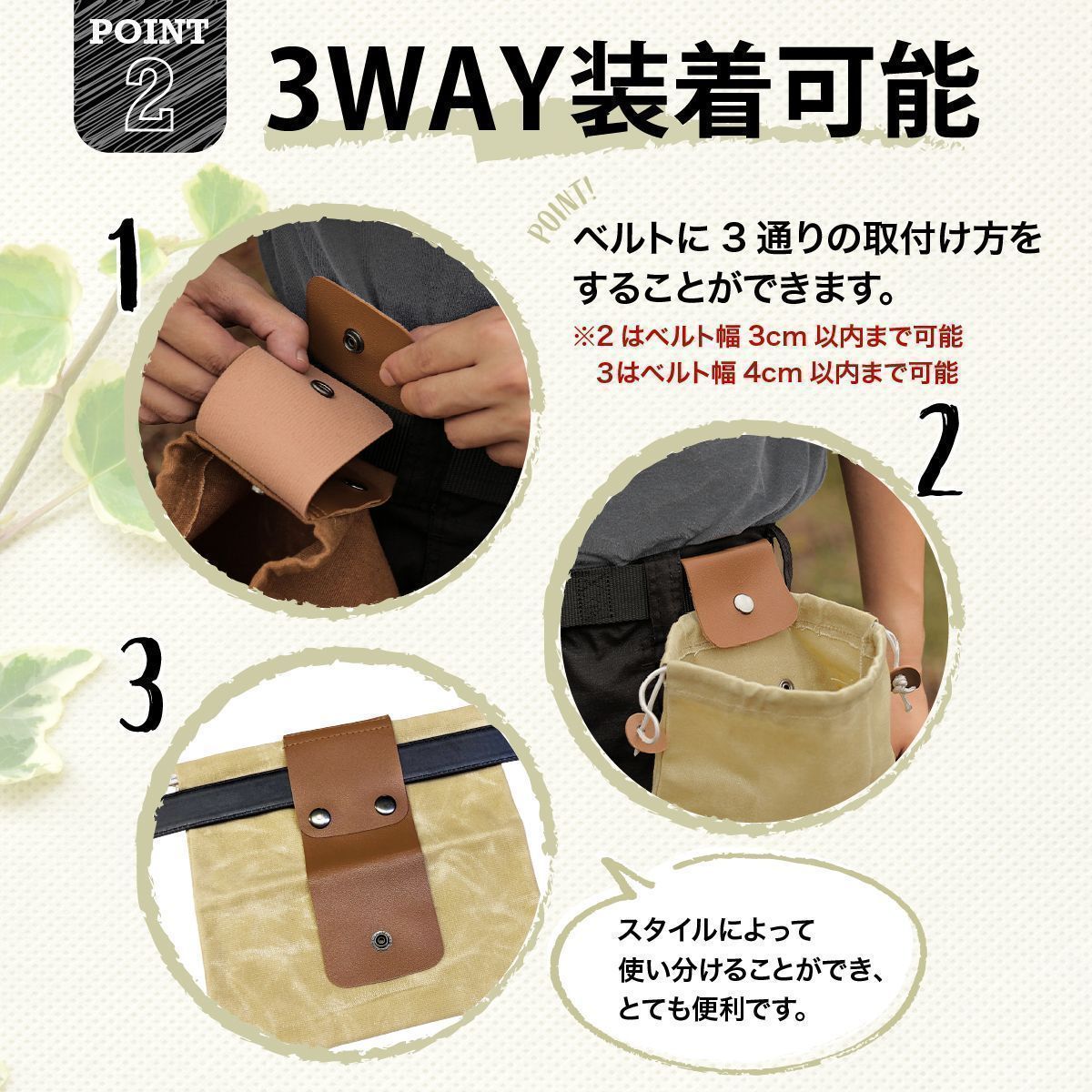 POINT 2

3WAY装着可能

1

POINT!

ベルトに 3 通りの取付け方をすることができます。

※2 はベルト幅 3cm 以内まで可能
3はベルト幅 4cm 以内まで可能

2

3

スタイルによって使い分けることができ、とても便利です。