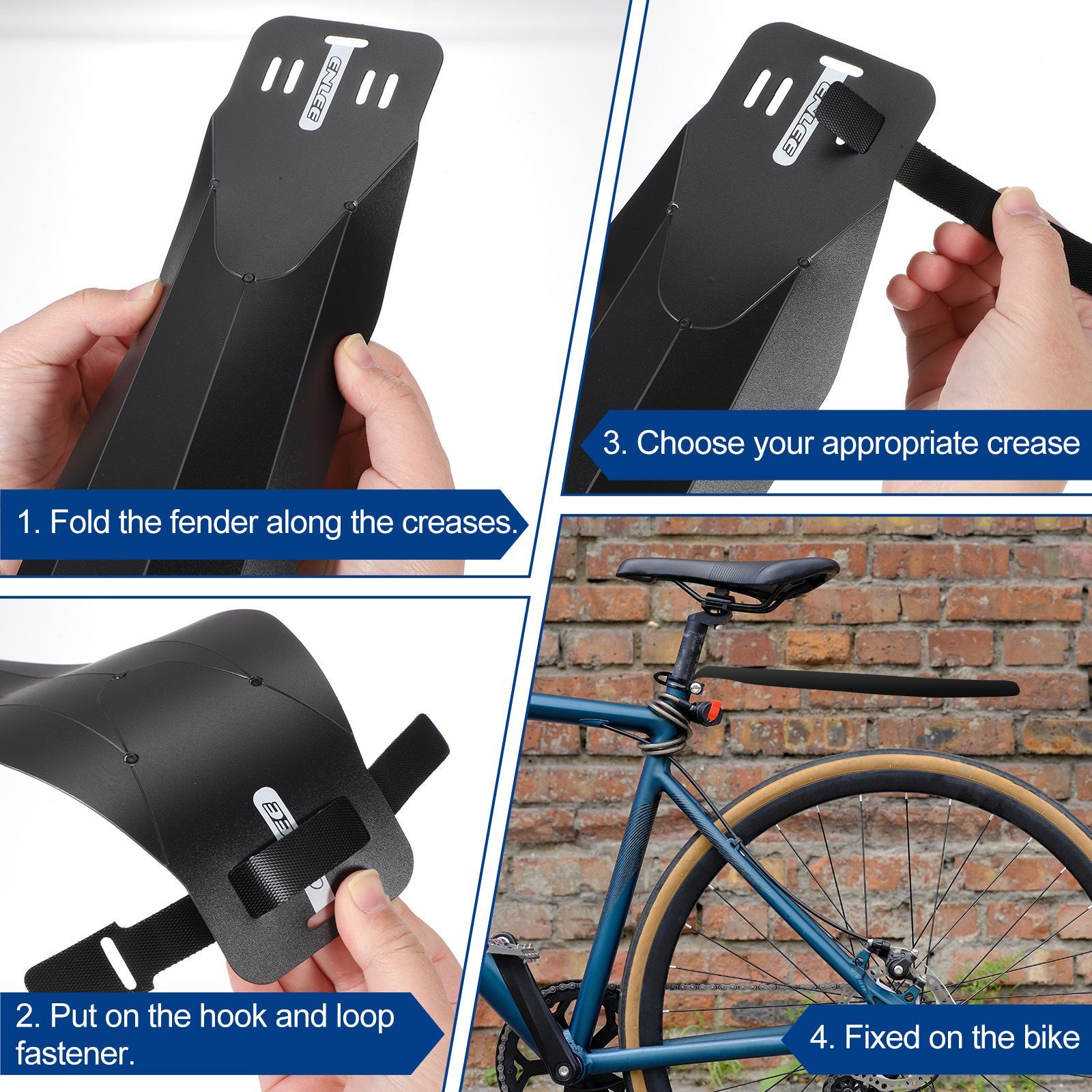 ENLEE

1. Fold the fender along the creases.

ENLEE

3. Choose your appropriate crease

2. Put on the hook and loop fastener.

4. Fixed on the bike