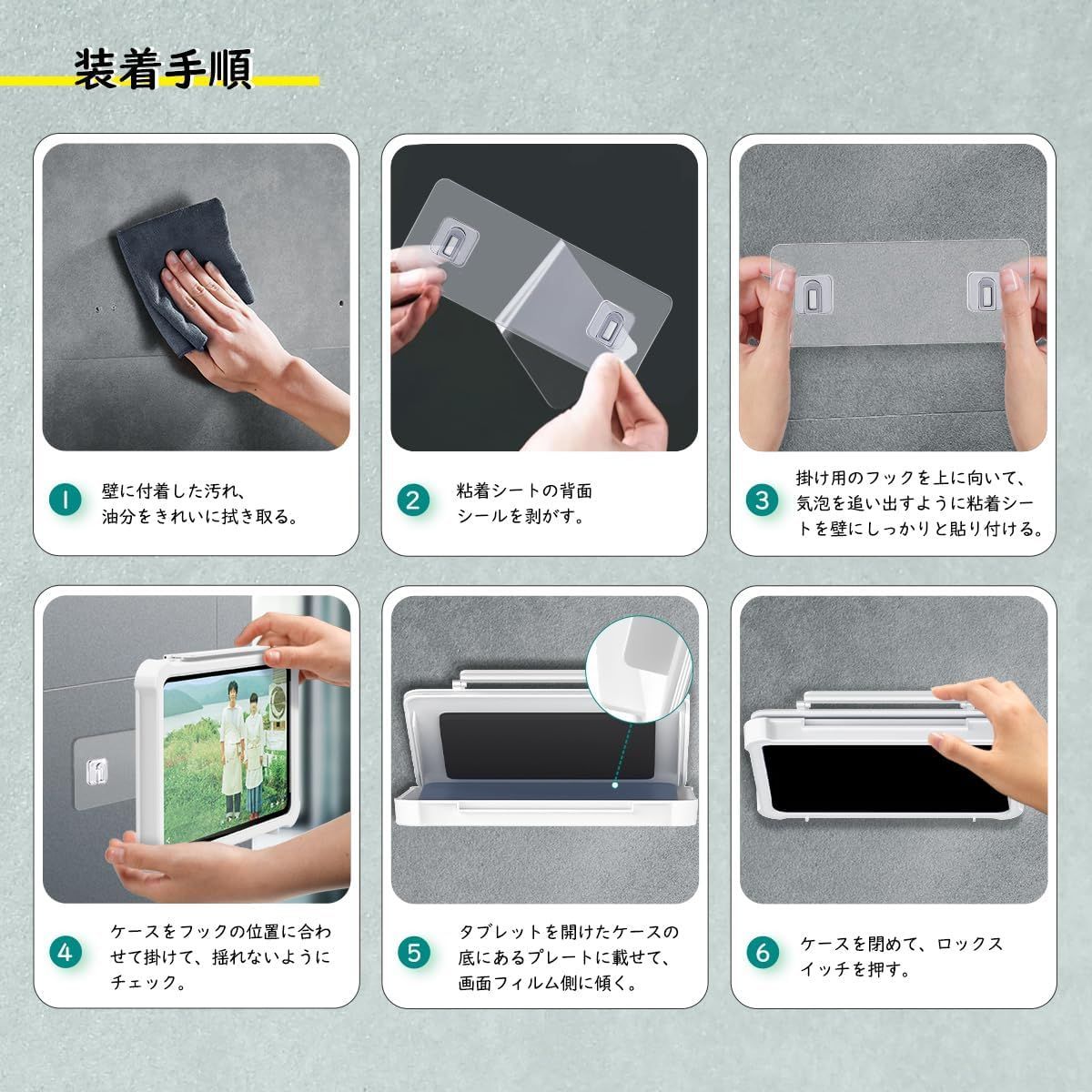 装着手順

1 壁に付着した汚れ、油分をきれいに拭き取る。

2 粘着シートの背面シールを剥がす。

3 掛け用のフックを上に向いて、気泡を追い出すように粘着シートを壁にしっかりと貼り付ける。

4 ケースをフックの位置に合わせて掛けて、揺れないようにチェック。

5 タブレットを開けたケースの底にあるプレートに載せて、画面フィルム側に傾く。

6 ケースを閉めて、ロックスイッチを押す。