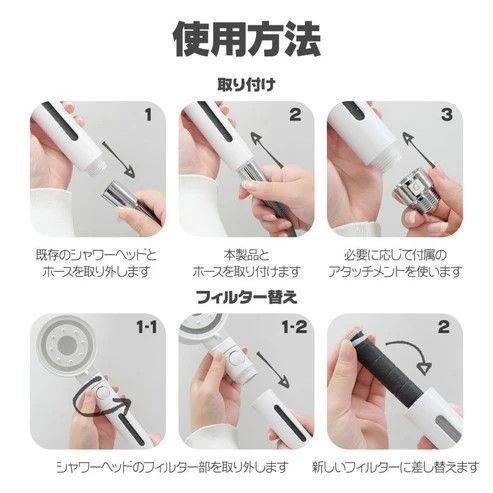 使用方法

取り付け

1

2

3

既存のシャワーヘッドとホースを取り外します

本製品とホースを取り付けます

必要に応じて付属のアタッチメントを使います

フィルター替え

1-1

1-2

2

シャワーヘッドのフィルター部を取り外します

新しいフィルターに差し替えます