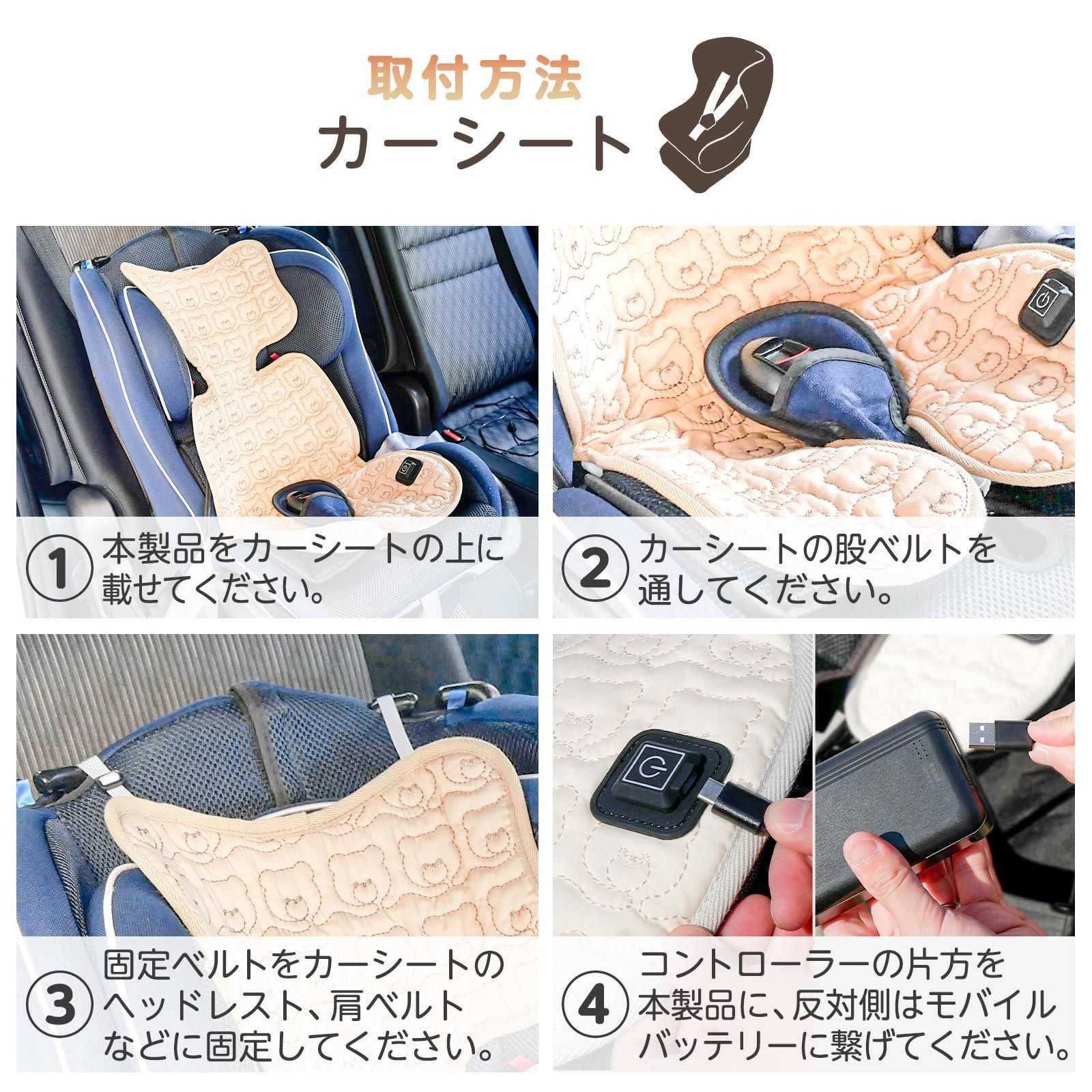 取付方法
カーシート

1 本製品をカーシートの上に載せてください。

2 カーシートの股ベルトを通してください。

3 固定ベルトをカーシートのヘッドレスト、肩ベルトなどに固定してください。

4 コントローラーの片方を本製品に、反対側はモバイルバッテリーに繋げてください。