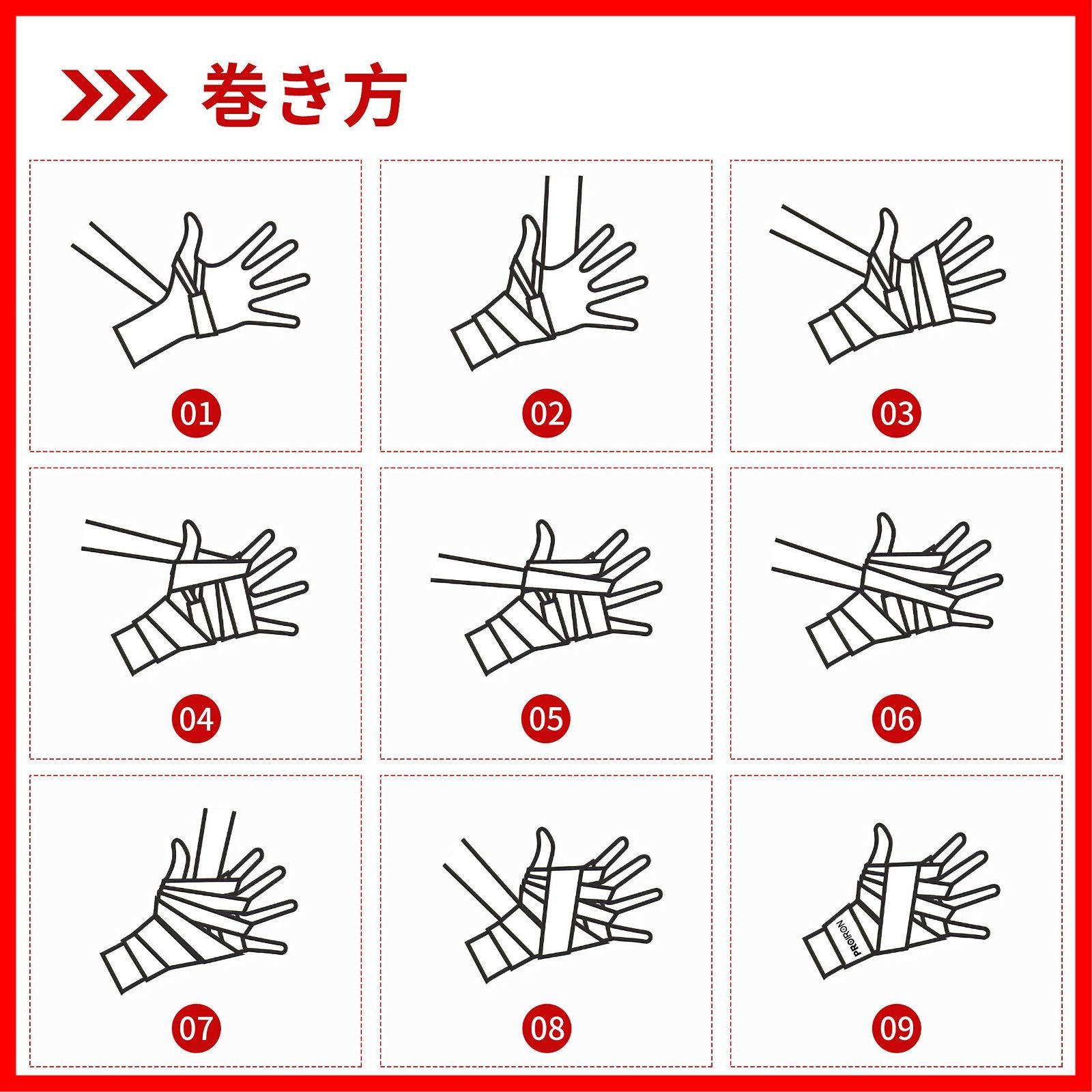 巻き方

01

02

03

04

05

06

07

08

PROIRON

09