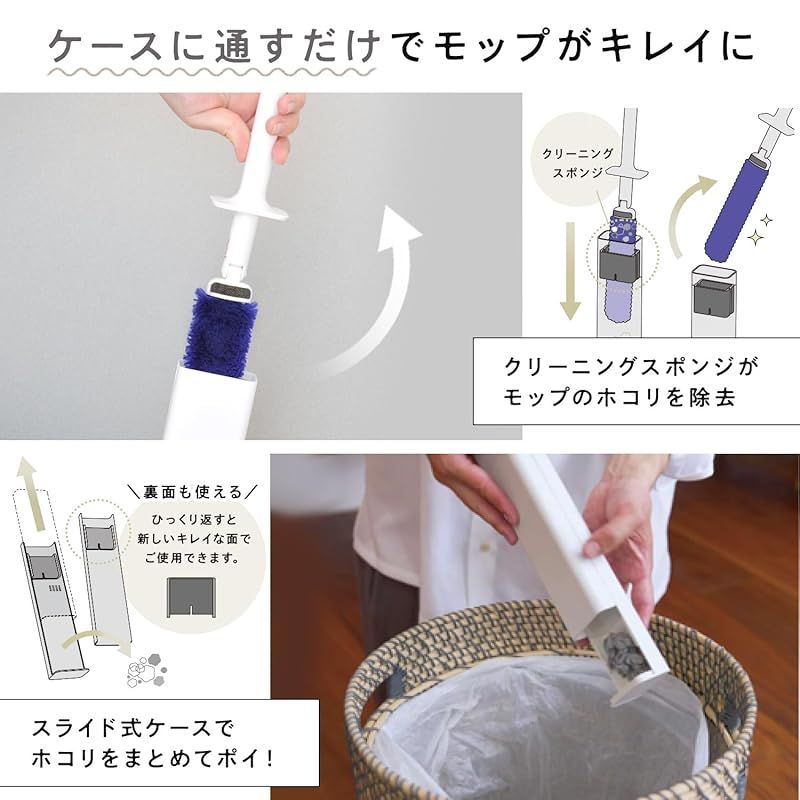 ケースに通すだけでモップがキレイに

クリーニングスポンジ

クリーニングスポンジがモップのホコリを除去

＼裏面も使える／

ひっくり返すと新しいキレイな面でご使用できます。

スライド式ケースでホコリをまとめてポイ！