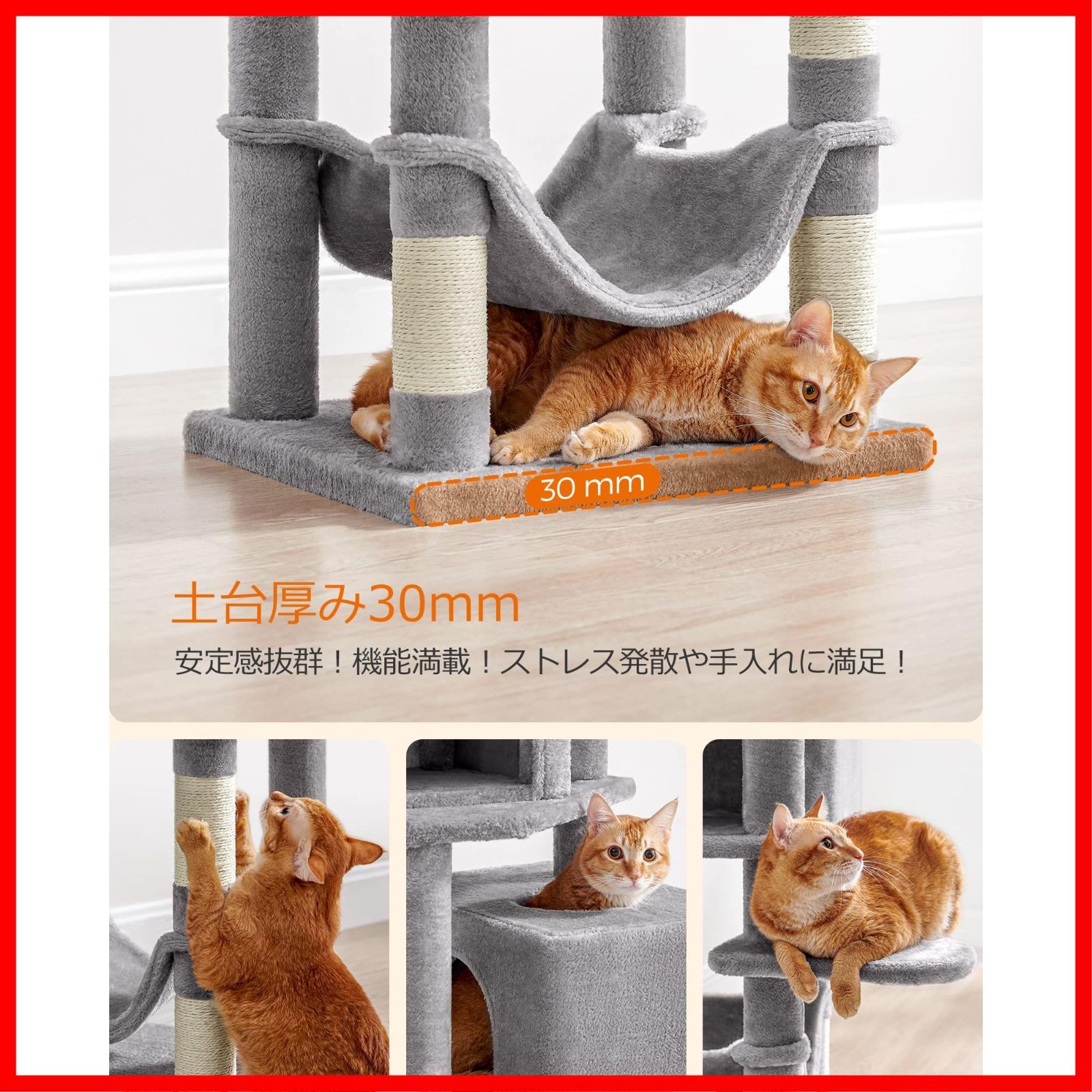 30 mm

土台厚み30mm

安定感抜群！機能満載！ストレス発散や手入れに満足！