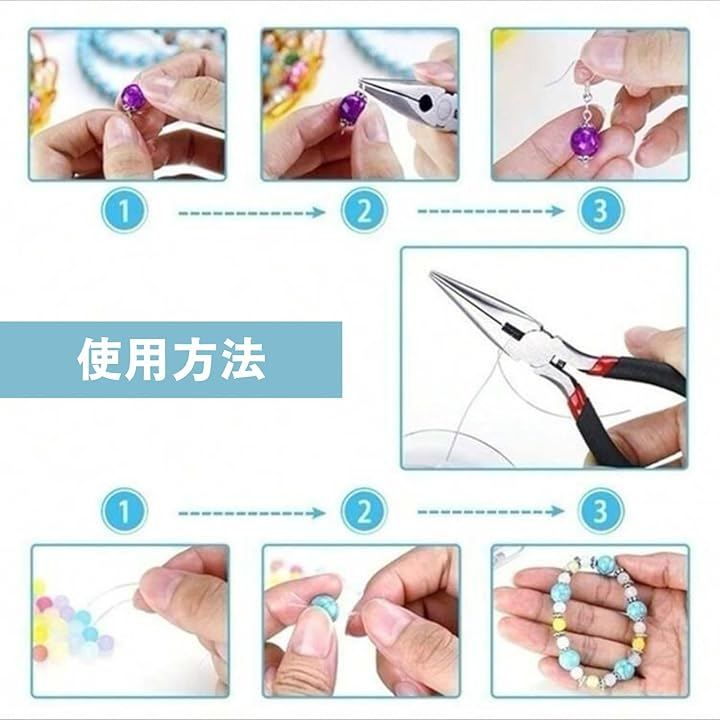 1
2
3

使用方法

1
2
3