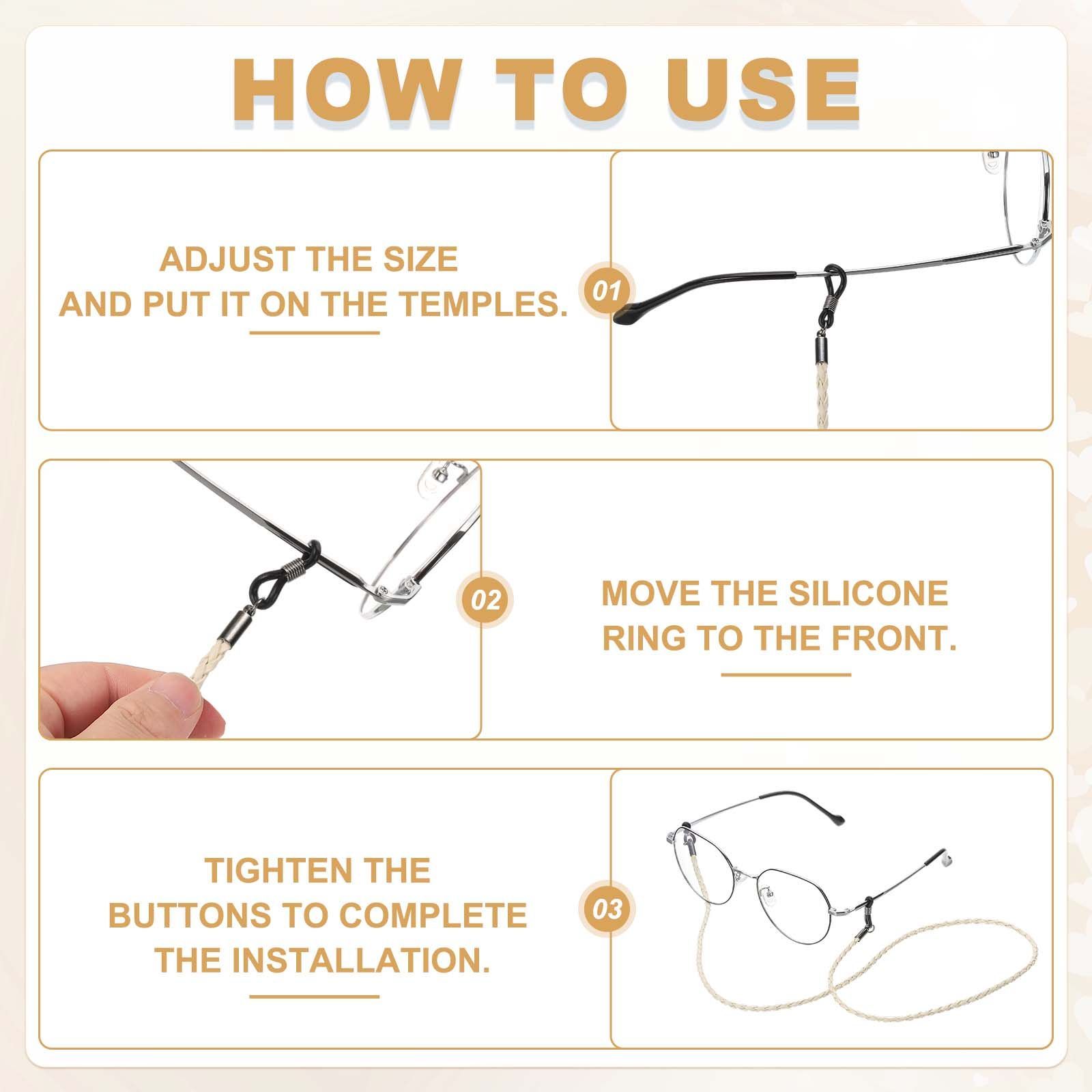 HOW TO USE

ADJUST THE SIZE AND PUT IT ON THE TEMPLES.

01

02

MOVE THE SILICONE RING TO THE FRONT.

TIGHTEN THE BUTTONS TO COMPLETE THE INSTALLATION.

03