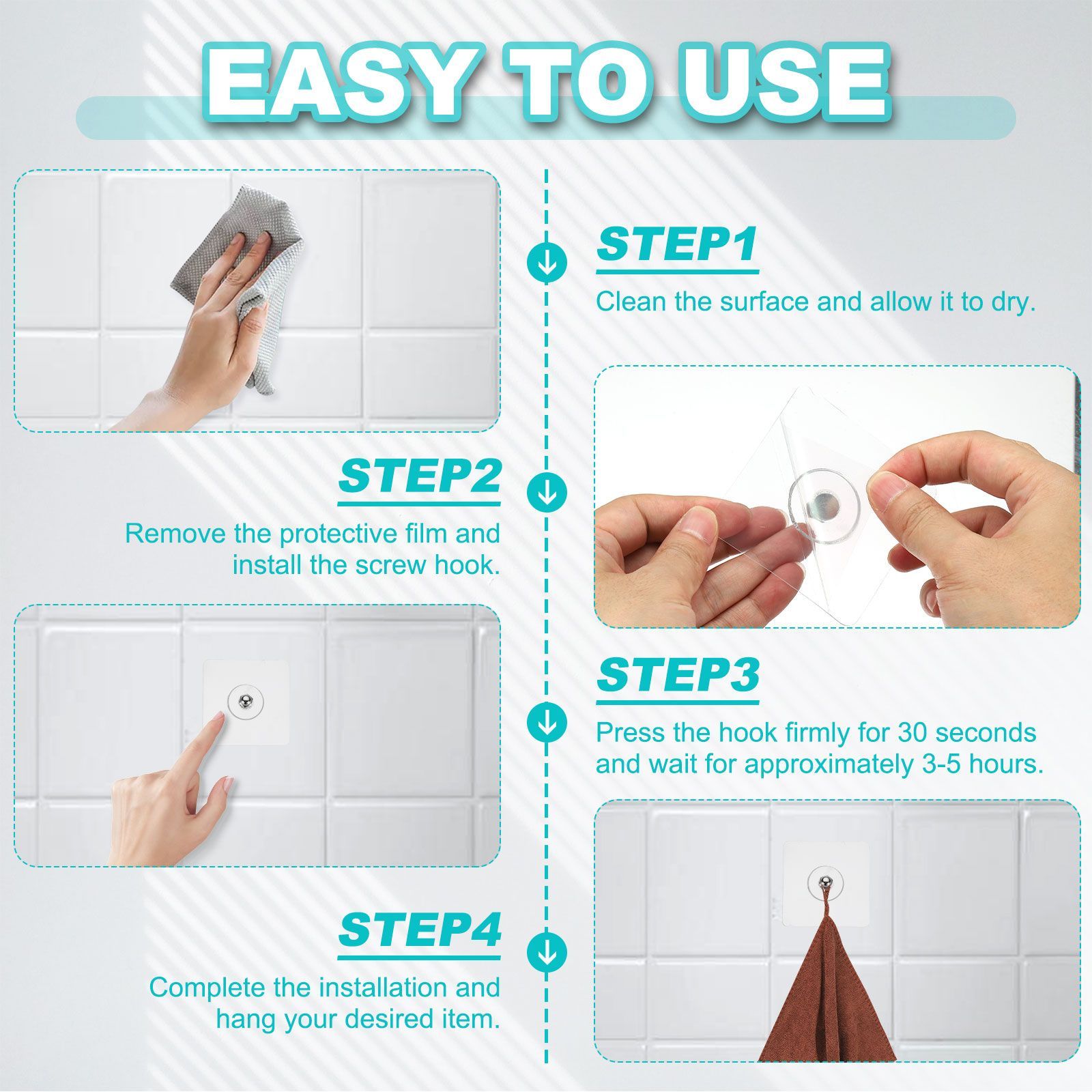 EASY TO USE

STEP1

Clean the surface and allow it to dry.

STEP2

Remove the protective film and install the screw hook.

STEP3

Press the hook firmly for 30 seconds and wait for approximately 3-5 hours.

STEP4

Complete the installation and hang your desired item.