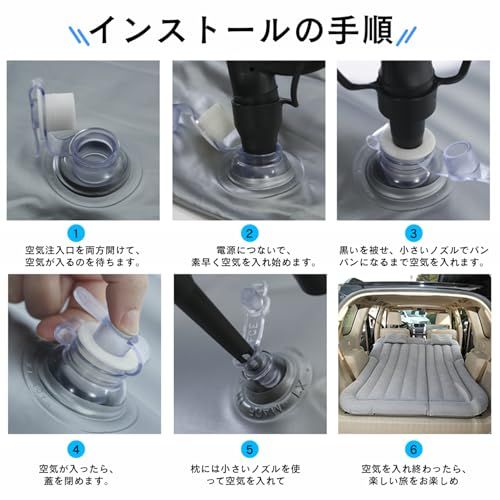 インストールの手順

1
空気注入口を両方開けて、空気が入るのを待ちます。

2
電源につないで、素早く空気を入れ始めます。

3
黒いを被せ、小さいノズルでパンパンになるまで空気を入れます。

4
空気が入ったら、蓋を閉めます。

5
枕には小さいノズルを使って空気を入れて

6
空気を入れ終わったら、楽しい旅をお楽しめ