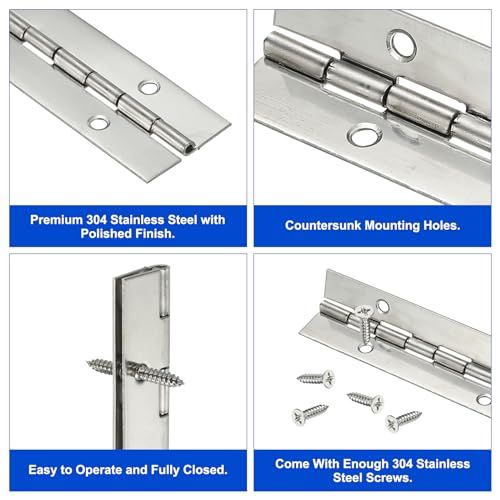 Premium 304 Stainless Steel with Polished Finish.

Countersunk Mounting Holes.

Easy to Operate and Fully Closed.

Come With Enough 304 Stainless Steel Screws.