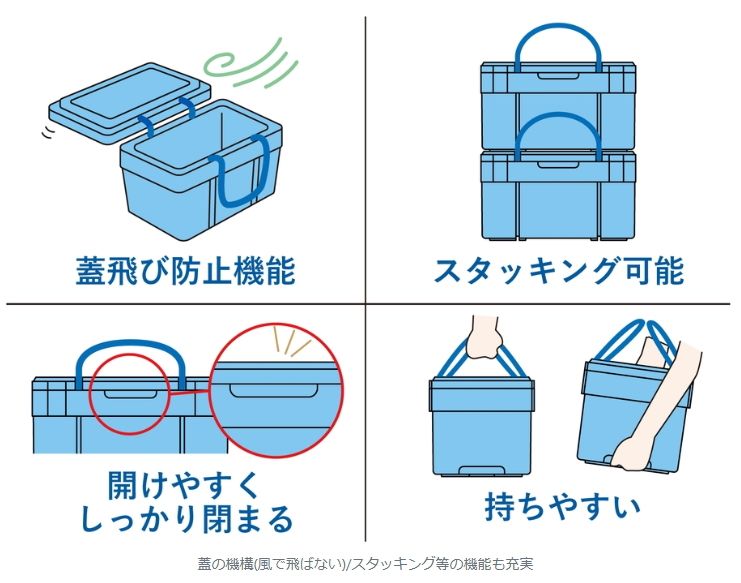 蓋飛び防止機能

スタッキング可能

開けやすく
しっかり閉まる

持ちやすい

蓋の機構(風で飛ばない)/スタッキング等の機能も充実