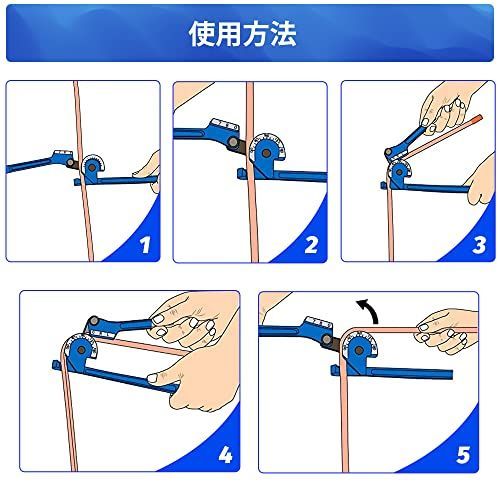 使用方法

1

2

3

4

5