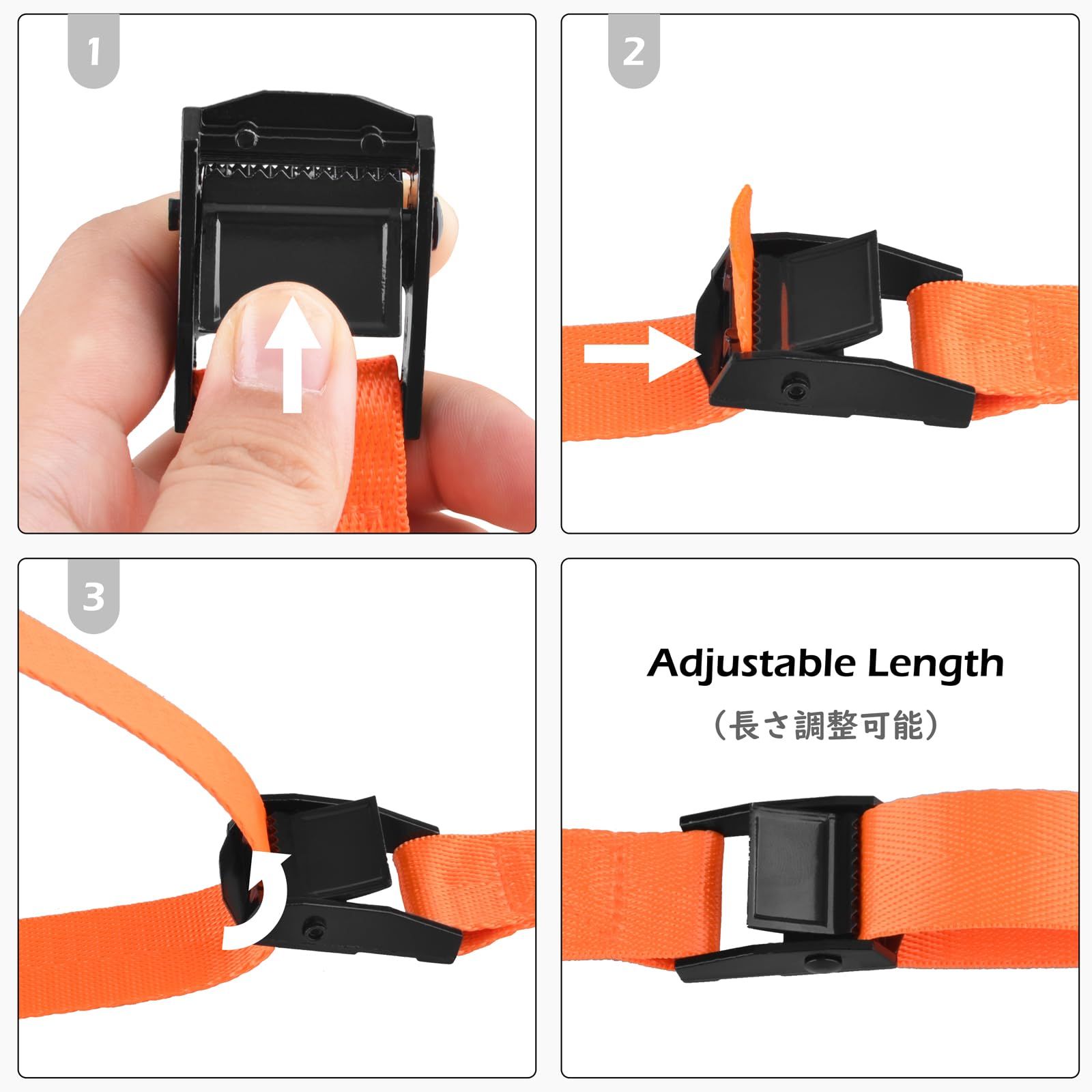 1

2

3

Adjustable Length

（長さ調整可能）