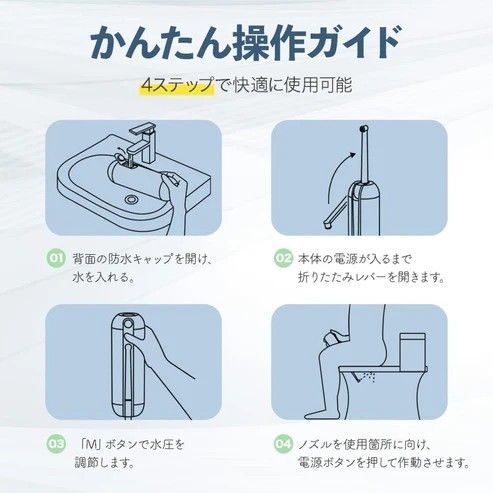 かんたん操作ガイド

4ステップで快適に使用可能

01 背面の防水キャップを開け、水を入れる。

02 本体の電源が入るまで折りたたみレバーを開きます。

03 「M」ボタンで水圧を調節します。

04 ノズルを使用箇所に向け、電源ボタンを押して作動させます。