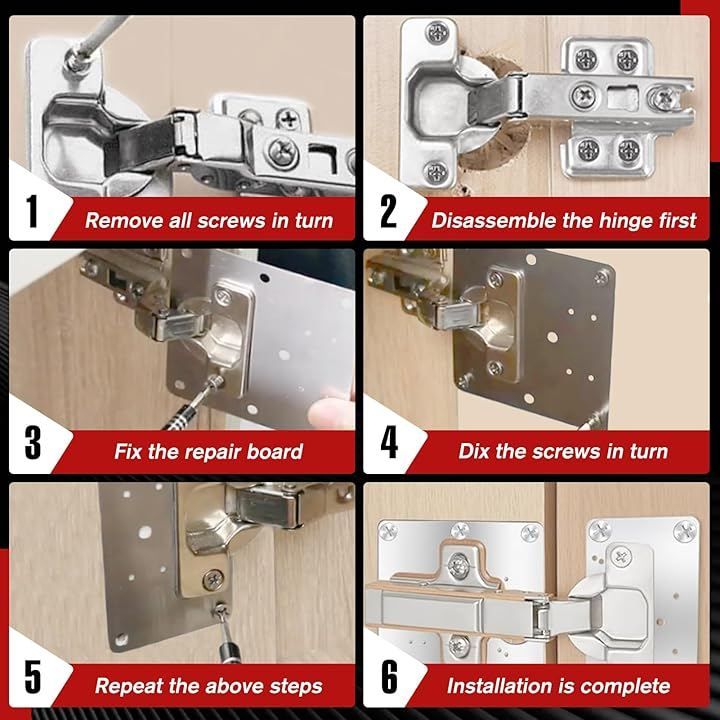 1 Remove all screws in turn

2 Disassemble the hinge first

3 Fix the repair board

4 Dix the screws in turn

5 Repeat the above steps

6 Installation is complete