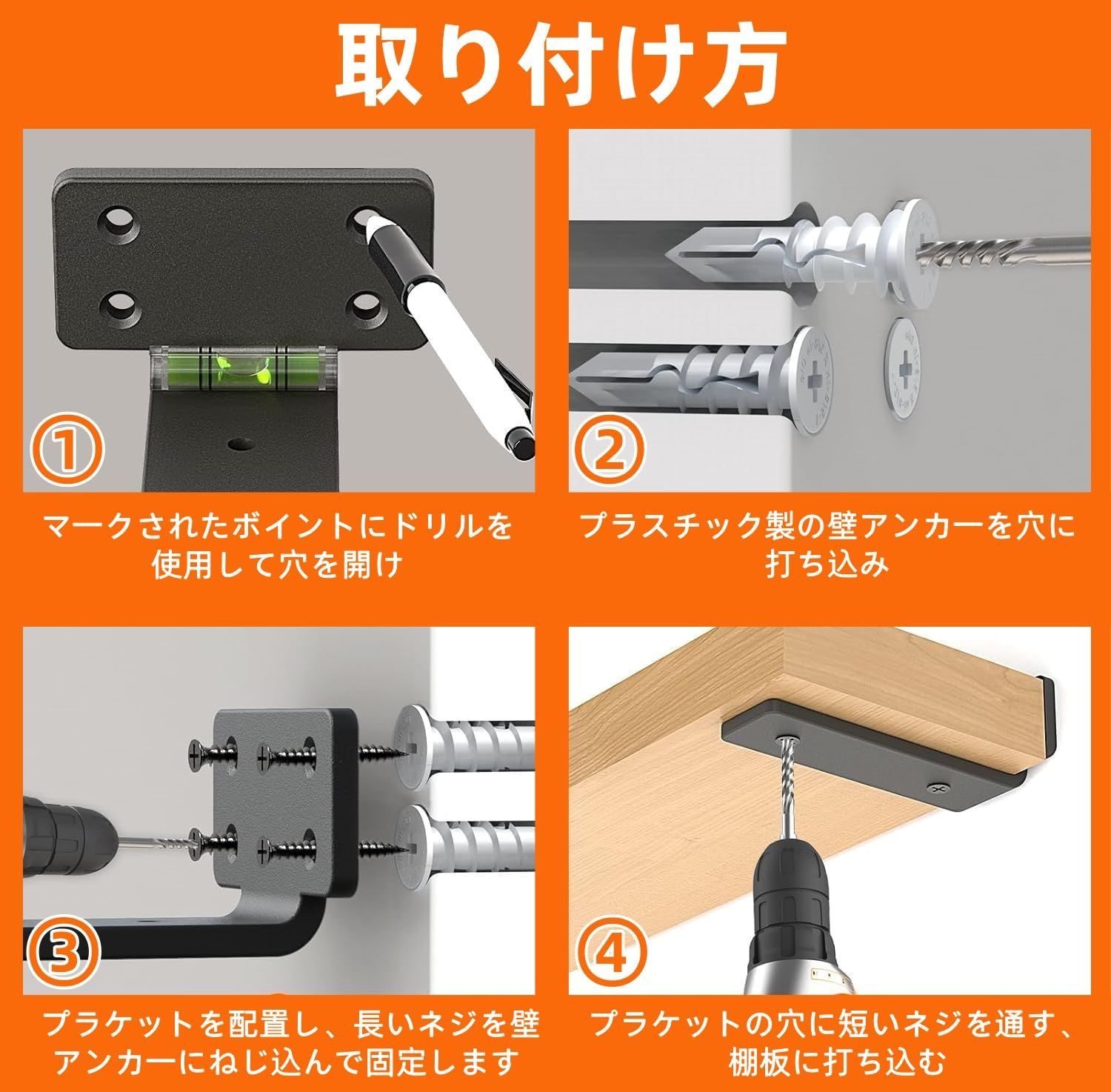 取り付け方

①

マークされたボイントにドリルを使用して穴を開け

②

プラスチック製の壁アンカーを穴に打ち込み

③

プラケットを配置し、長いネジを壁アンカーにねじ込んで固定します

④

プラケットの穴に短いネジを通す、棚板に打ち込む