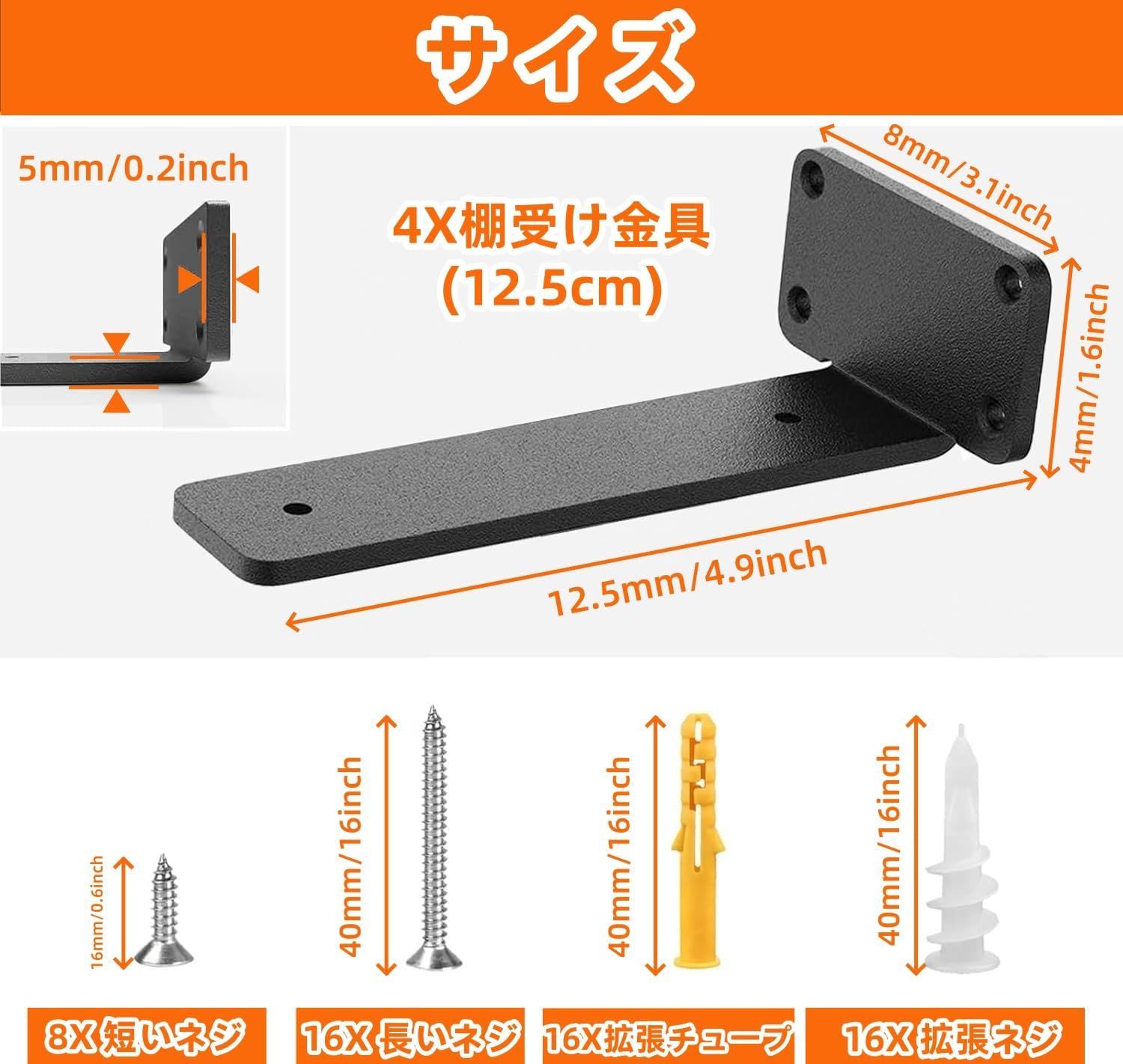 サイズ

5mm/0.2inch

4X棚受け金具
(12.5cm)

8mm/3.1inch

4mm/1.6inch

12.5mm/4.9inch

16mm/0.6inch

40mm/16inch

40mm/16inch

40mm/16inch

8X 短いネジ

16X 長いネジ

16X拡張チューブ

16X 拡張ネジ