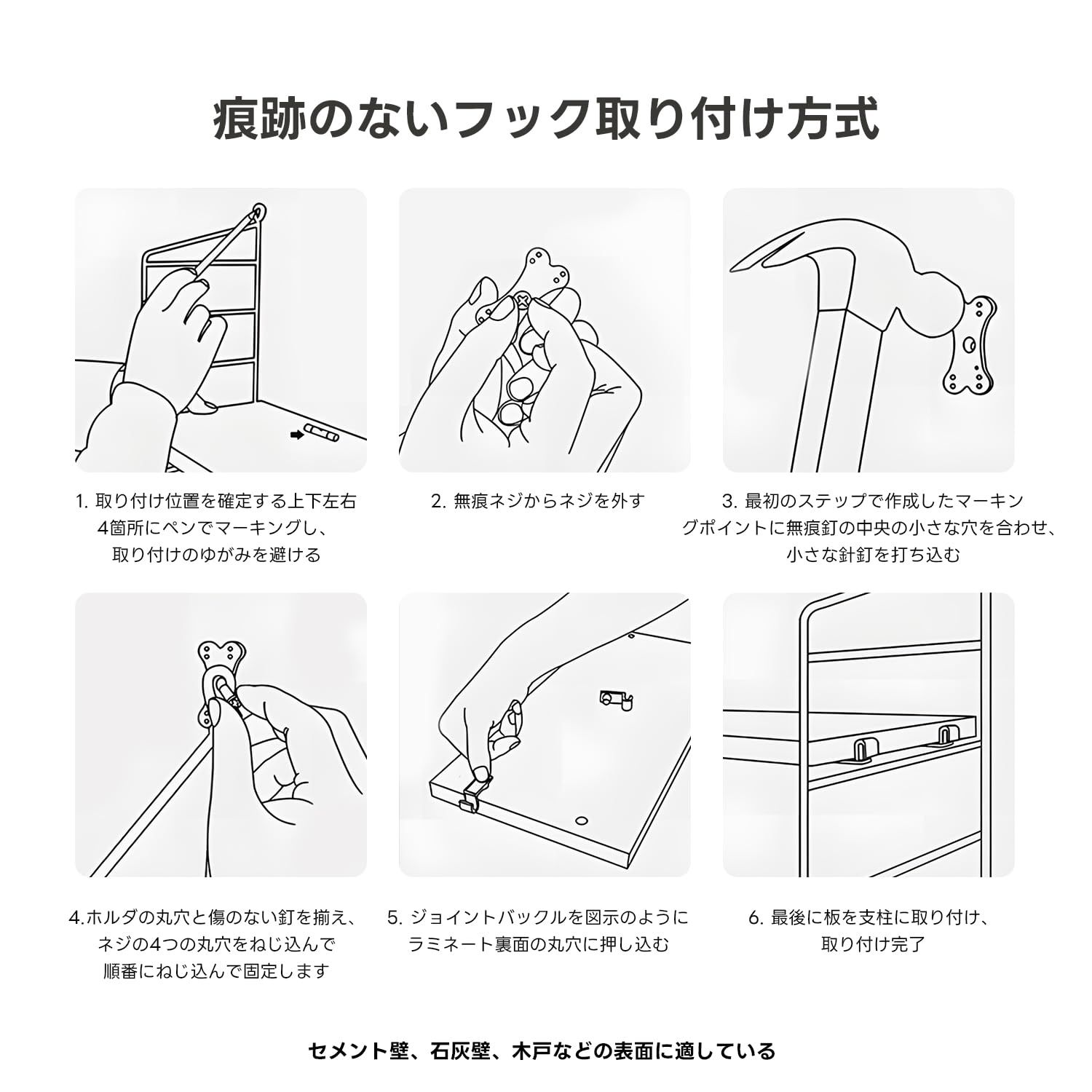 痕跡のないフック取り付け方式

1. 取り付け位置を確定する上下左右4箇所にペンでマーキングし、取り付けのゆがみを避ける

2. 無痕ネジからネジを外す

3. 最初のステップで作成したマーキングポイントに無痕釘の中央の小さな穴を合わせ、小さな針釘を打ち込む

4.ホルダの丸穴と傷のない釘を揃え、ネジの4つの丸穴をねじ込んで順番にねじ込んで固定します

5. ジョイントバックルを図示のようにラミネート裏面の丸穴に押し込む

6. 最後に板を支柱に取り付け、取り付け完了

セメント壁、石灰壁、木戸などの表面に適している