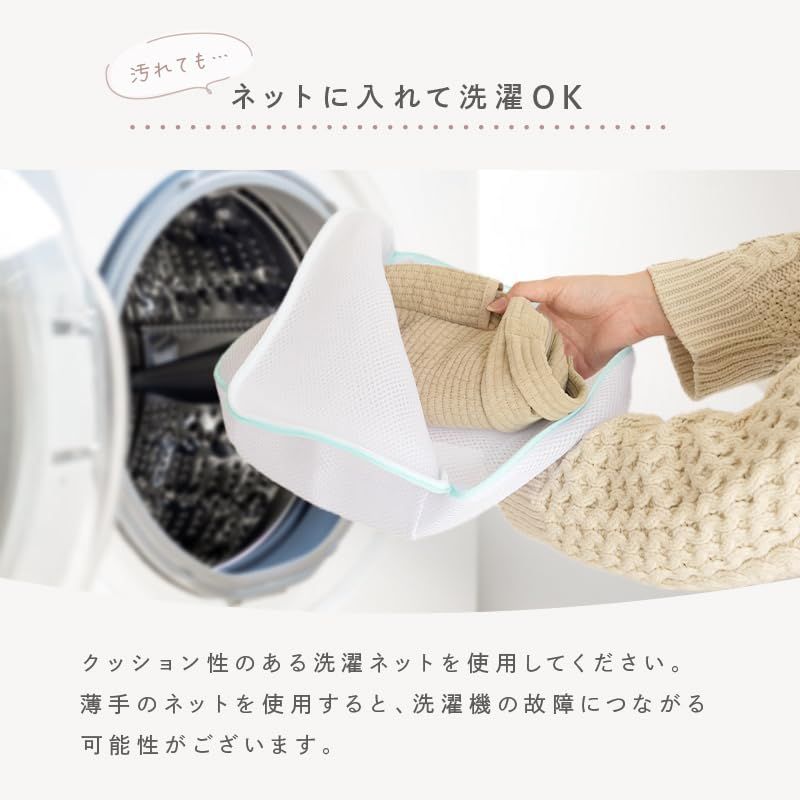 汚れても…

ネットに入れて洗濯OK

クッション性のある洗濯ネットを使用してください。薄手のネットを使用すると、洗濯機の故障につながる可能性がございます。