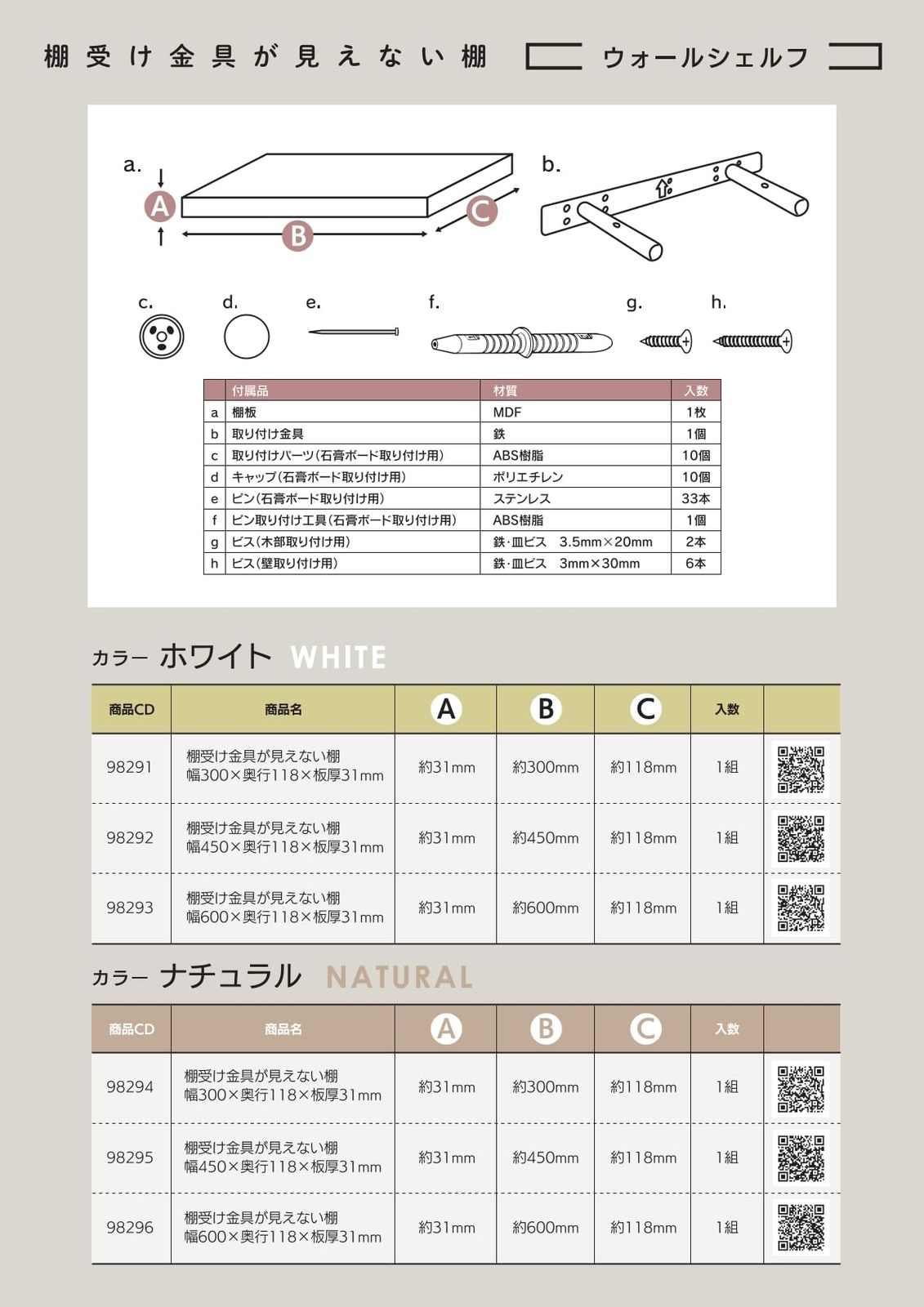 棚受け金具が見えない棚 ウォールシェルフ

a.
A
B
C
b.
c. d. e. f. g. h.

| | 付属品 | 材質 | 入数 |
|---|---|---|---|
| a | 棚板 | MDF | 1枚 |
| b | 取り付け金具 | 鉄 | 1個 |
| c | 取り付けパーツ(石膏ボード取り付け用) | ABS樹脂 | 10個 |
| d | キャップ(石膏ボード取り付け用) | ポリエチレン | 10個 |
| e | ピン(石膏ボード取り付け用) | ステンレス | 33本 |
| f | ピン取り付け工具(石膏ボード取り付け用) | ABS樹脂 | 1個 |
| g | ビス(木部取り付け用) | 鉄・皿ビス 3.5mm×20mm | 2本 |
| h | ビス(壁取り付け用) | 鉄・皿ビス 3mm×30mm | 6本 |

カラー ホワイト WHITE

| 商品CD | 商品名 | A | B | C | 入数 | |
|---|---|---|---|---|---|---|
| 98291 | 棚受け金具が見えない棚 幅300×奥行118×板厚31mm | 約31mm | 約300mm | 約118mm | 1組 | |
| 98292 | 棚受け金具が見えない棚 幅450×奥行118×板厚31mm | 約31mm | 約450mm | 約118mm | 1組 | |
| 98293 | 棚受け金具が見えない棚 幅600×奥行118×板厚31mm | 約31mm | 約600mm | 約118mm | 1組 | |

カラー ナチュラル NATURAL

| 商品CD | 商品名 | A | B | C | 入数 | |
|---|---|---|---|---|---|---|
| 98294 | 棚受け金具が見えない棚 幅300×奥行118×板厚31mm | 約31mm | 約300mm | 約118mm | 1組 | |
| 98295 | 棚受け金具が見えない棚 幅450×奥行118×板厚31mm | 約31mm | 約450mm | 約118mm | 1組 | |
| 98296 | 棚受け金具が見えない棚 幅600×奥行118×板厚31mm | 約31mm | 約600mm | 約118mm | 1組 | |