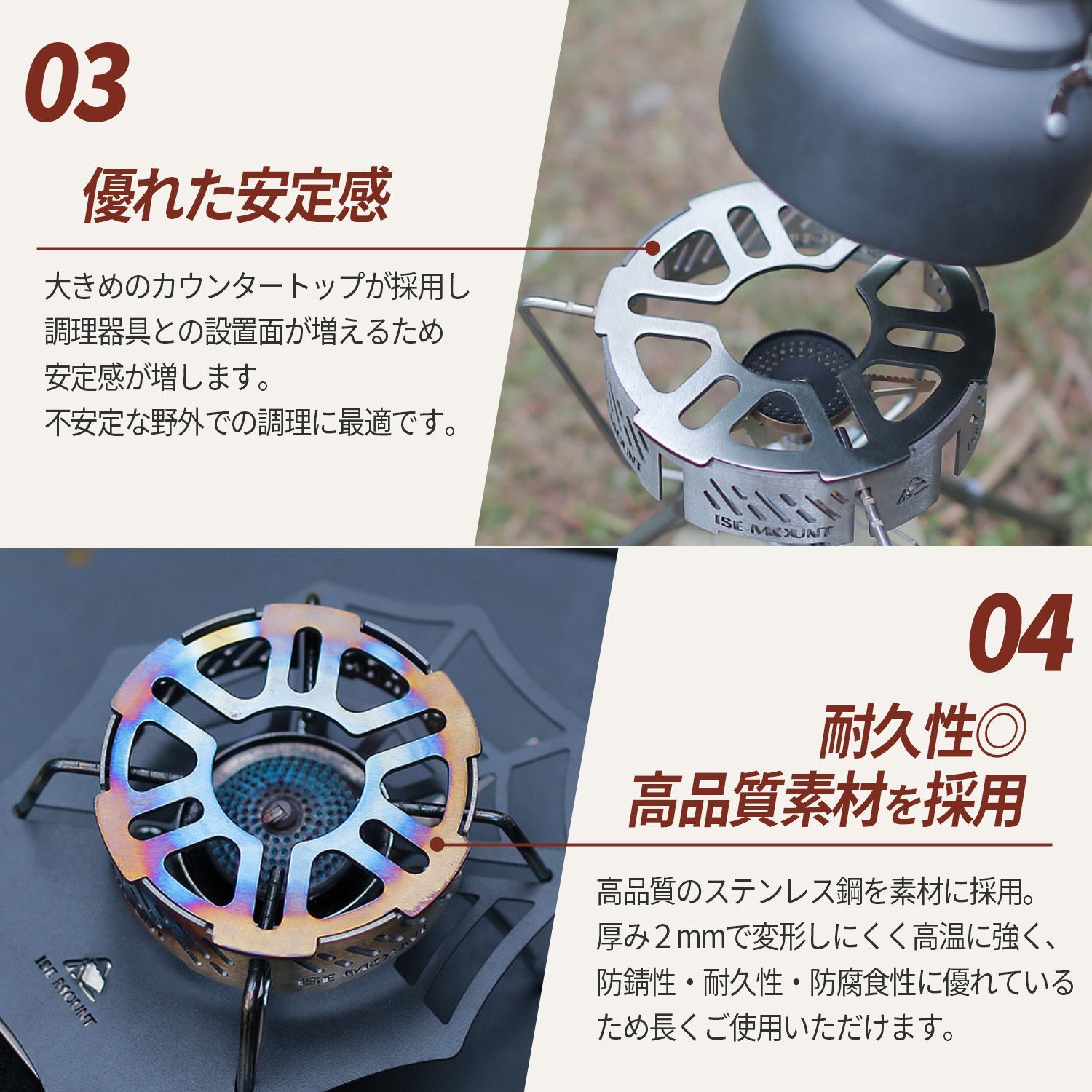 03

優れた安定感

大きめのカウンタートップが採用し
調理器具との設置面が増えるため
安定感が増します。
不安定な野外での調理に最適です。

ISE MOUNT

04

耐久性◎
高品質素材を採用

高品質のステンレス鋼を素材に採用。
厚み２mmで変形しにくく高温に強く、
防錆性・耐久性・防腐食性に優れている
ため長くご使用いただけます。

ISE MOUNT

ISE MOUNT