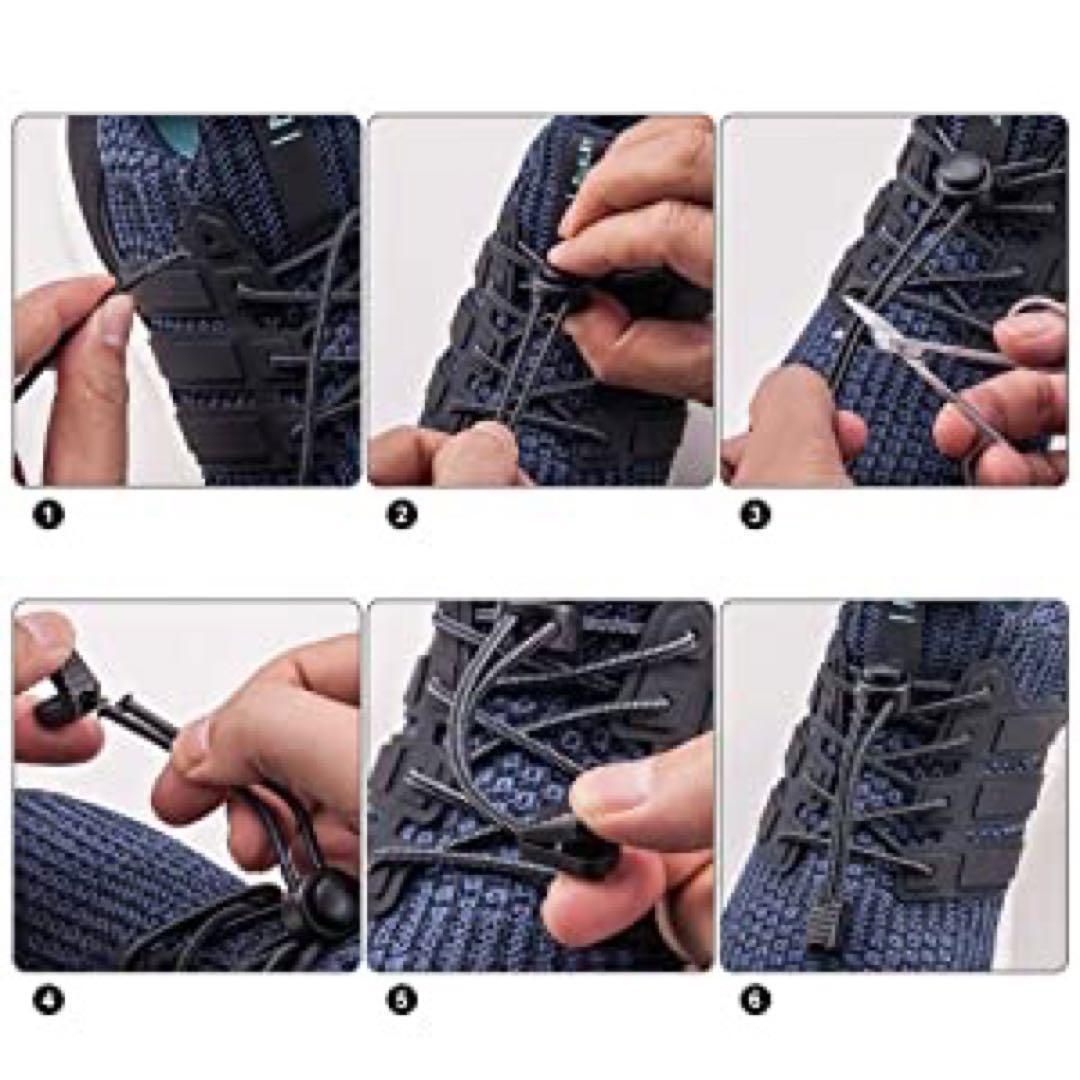 1

2

3

4

5

6