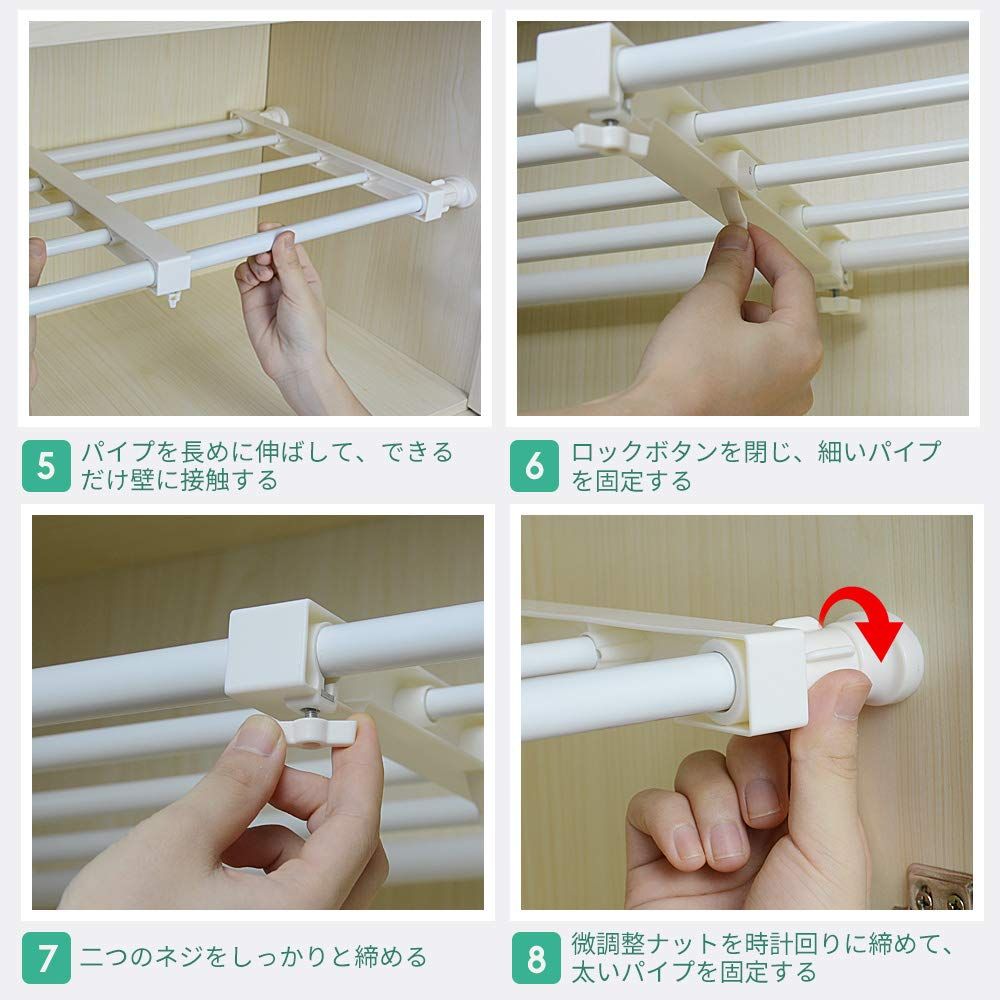 5 パイプを長めに伸ばして、できるだけ壁に接触する

6 ロックボタンを閉じ、細いパイプを固定する

7 二つのネジをしっかりと締める

8 微調整ナットを時計回りに締めて、太いパイプを固定する