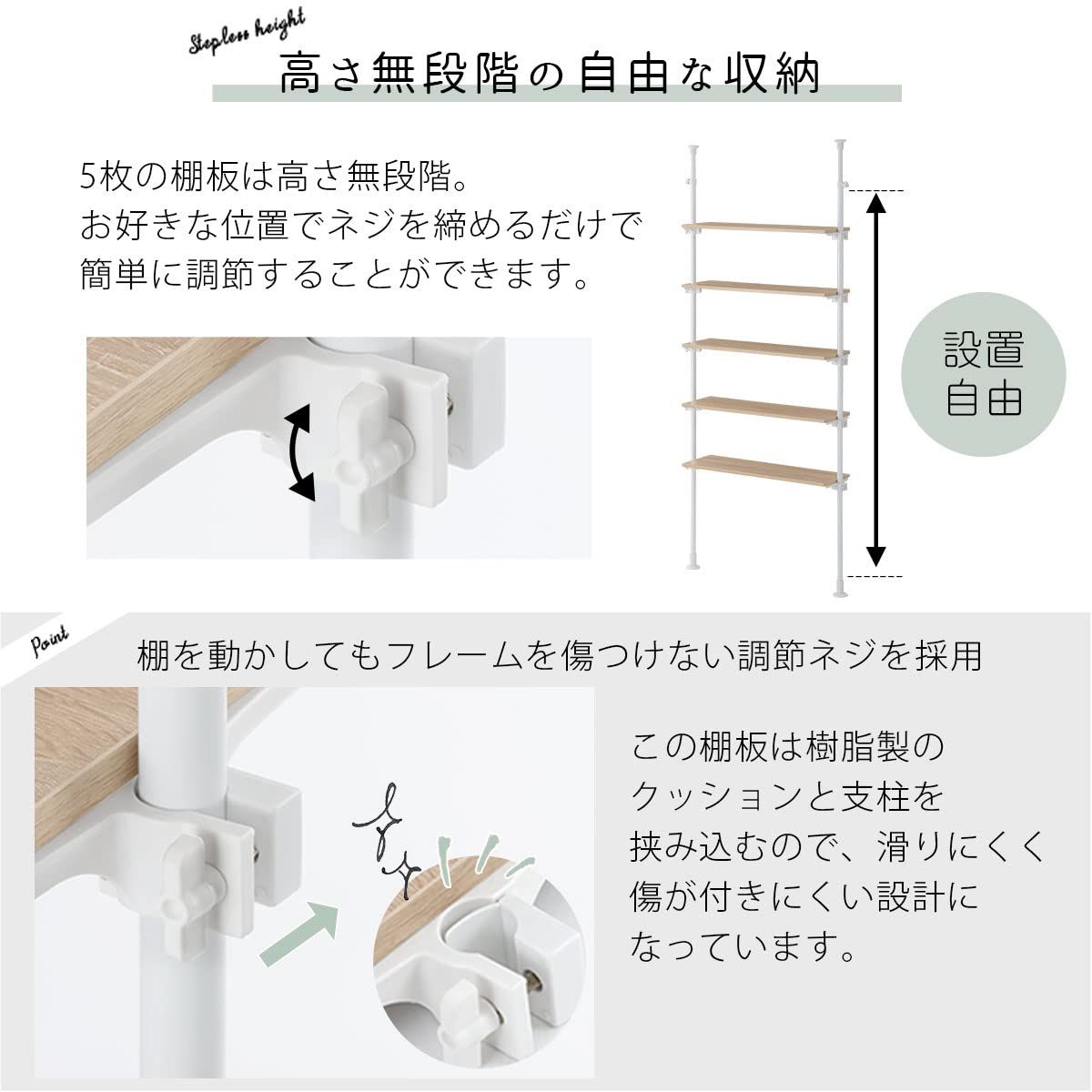 Stepless height
高さ無段階の自由な収納

5枚の棚板は高さ無段階。
お好きな位置でネジを締めるだけで
簡単に調節することができます。

設置
自由

Point
棚を動かしてもフレームを傷つけない調節ネジを採用

この棚板は樹脂製の
クッションと支柱を
挟み込むので、滑りにくく
傷が付きにくい設計に
なっています。