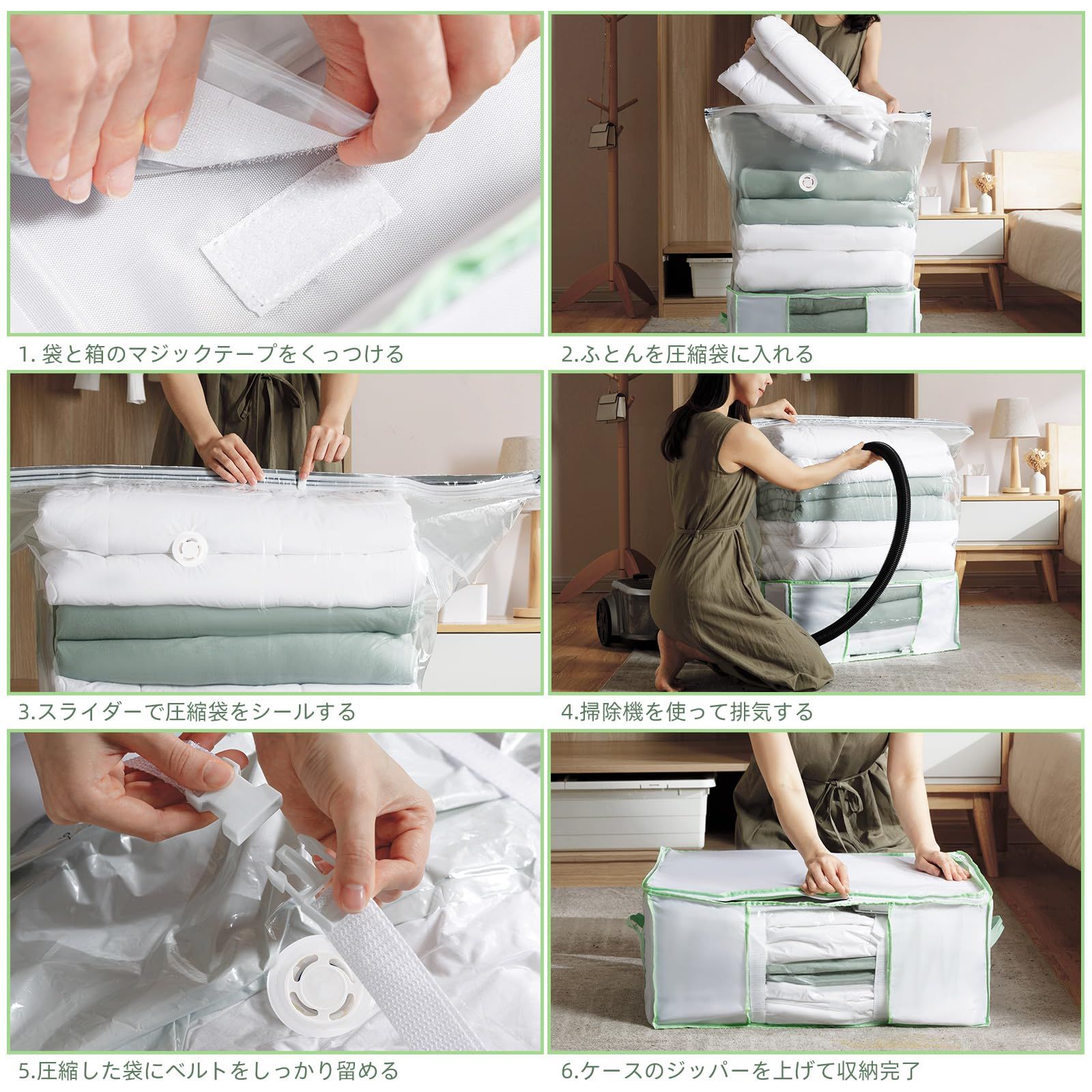 1. 袋と箱のマジックテープをくっつける

2.ふとんを圧縮袋に入れる

3.スライダーで圧縮袋をシールする

4.掃除機を使って排気する

5.圧縮した袋にベルトをしっかり留める

6.ケースのジッパーを上げて収納完了