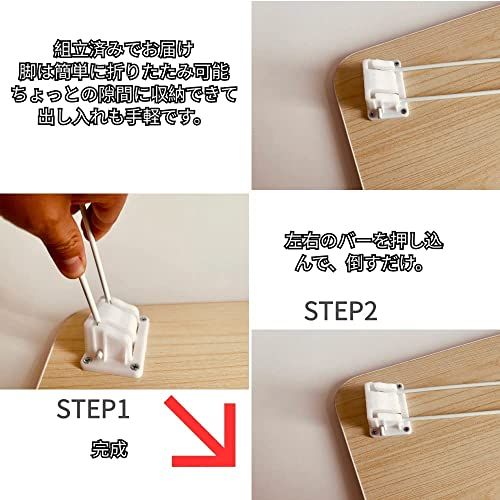 組立済みでお届け
脚は簡単に折りたたみ可能
ちょっとの隙間に収納できて
出し入れも手軽です。

左右のバーを押し込んで、倒すだけ。

STEP2

STEP1

完成