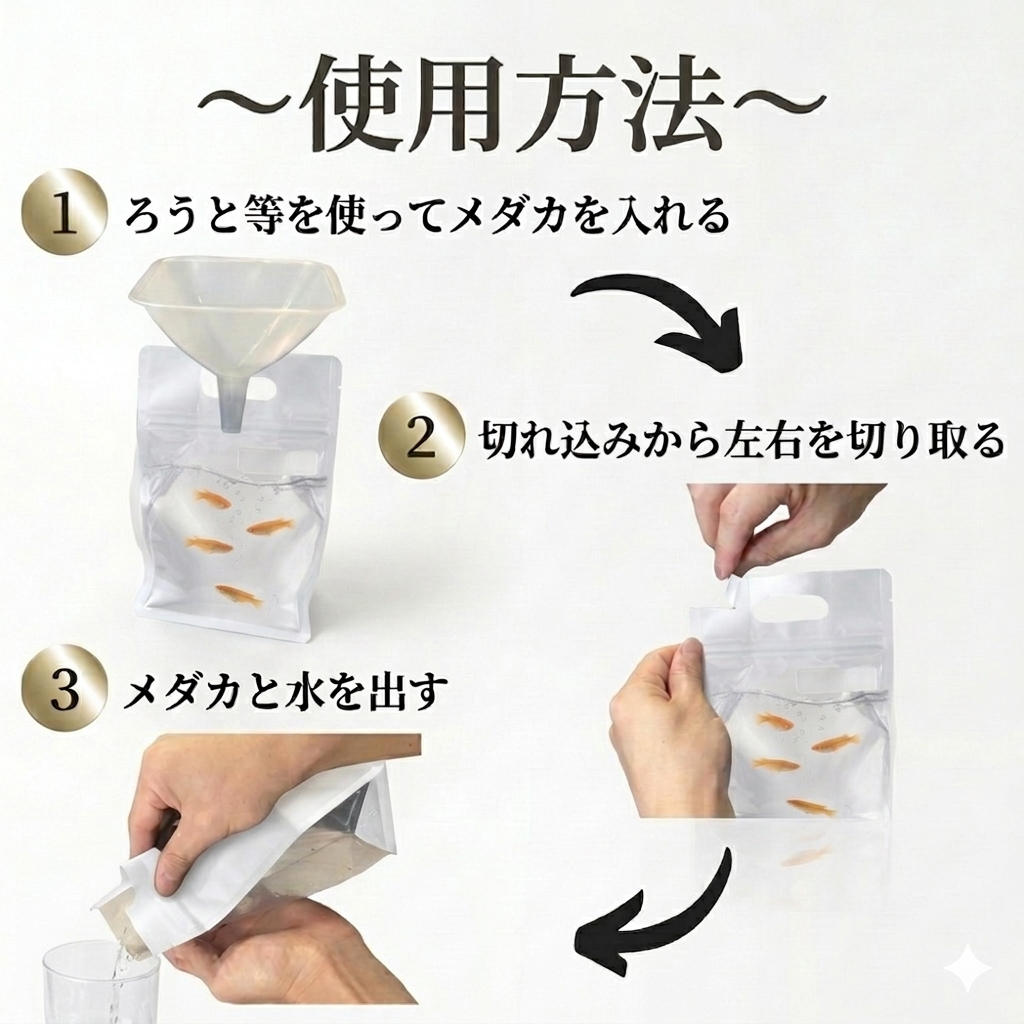 ～使用方法～

1 ろうと等を使ってメダカを入れる

2 切れ込みから左右を切り取る

3 メダカと水を出す