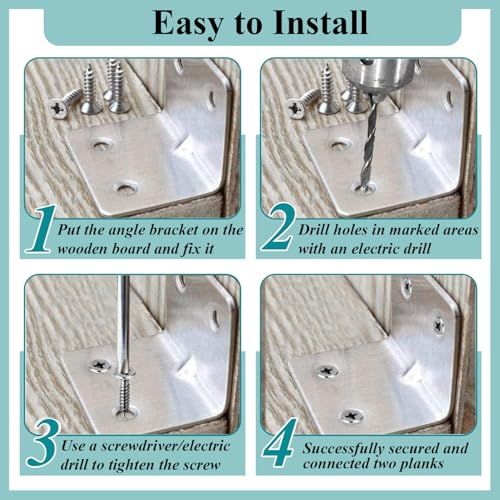 Easy to Install

1 Put the angle bracket on the wooden board and fix it

2 Drill holes in marked areas with an electric drill

3 Use a screwdriver/electric drill to tighten the screw

4 Successfully secured and connected two planks