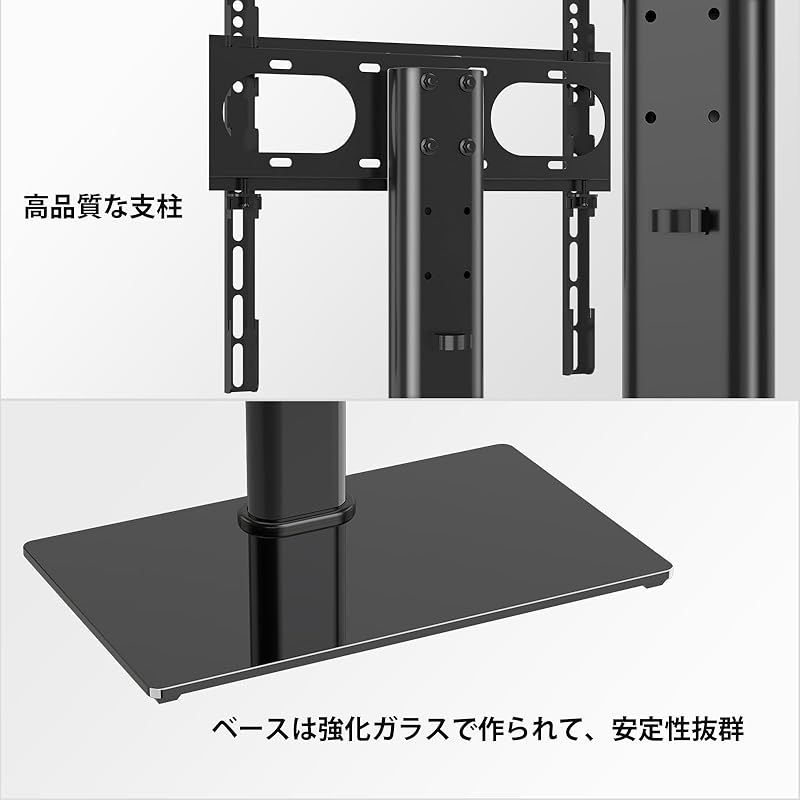 高品質な支柱

ベースは強化ガラスで作られて、安定性抜群