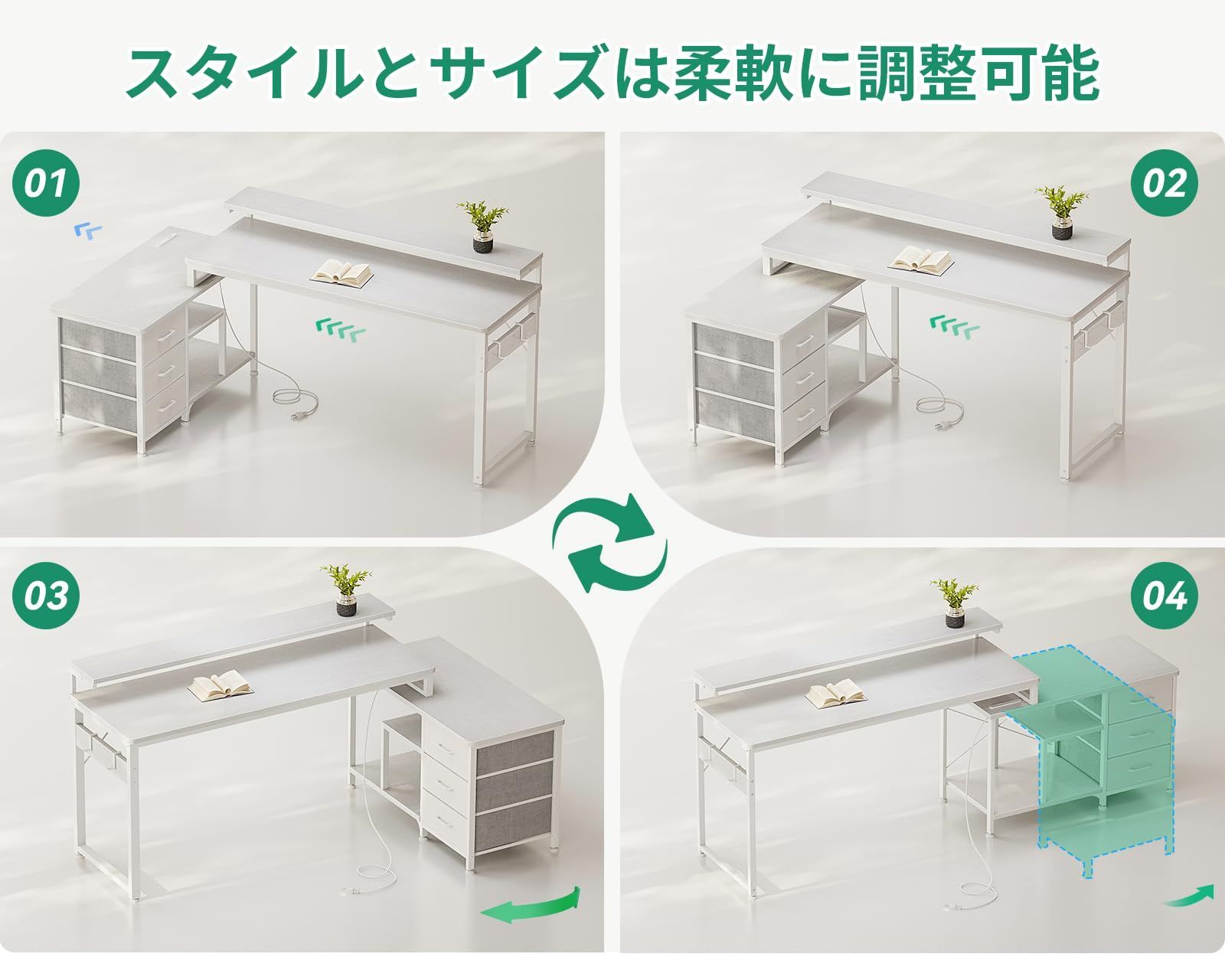 スタイルとサイズは柔軟に調整可能

01

02

03

04