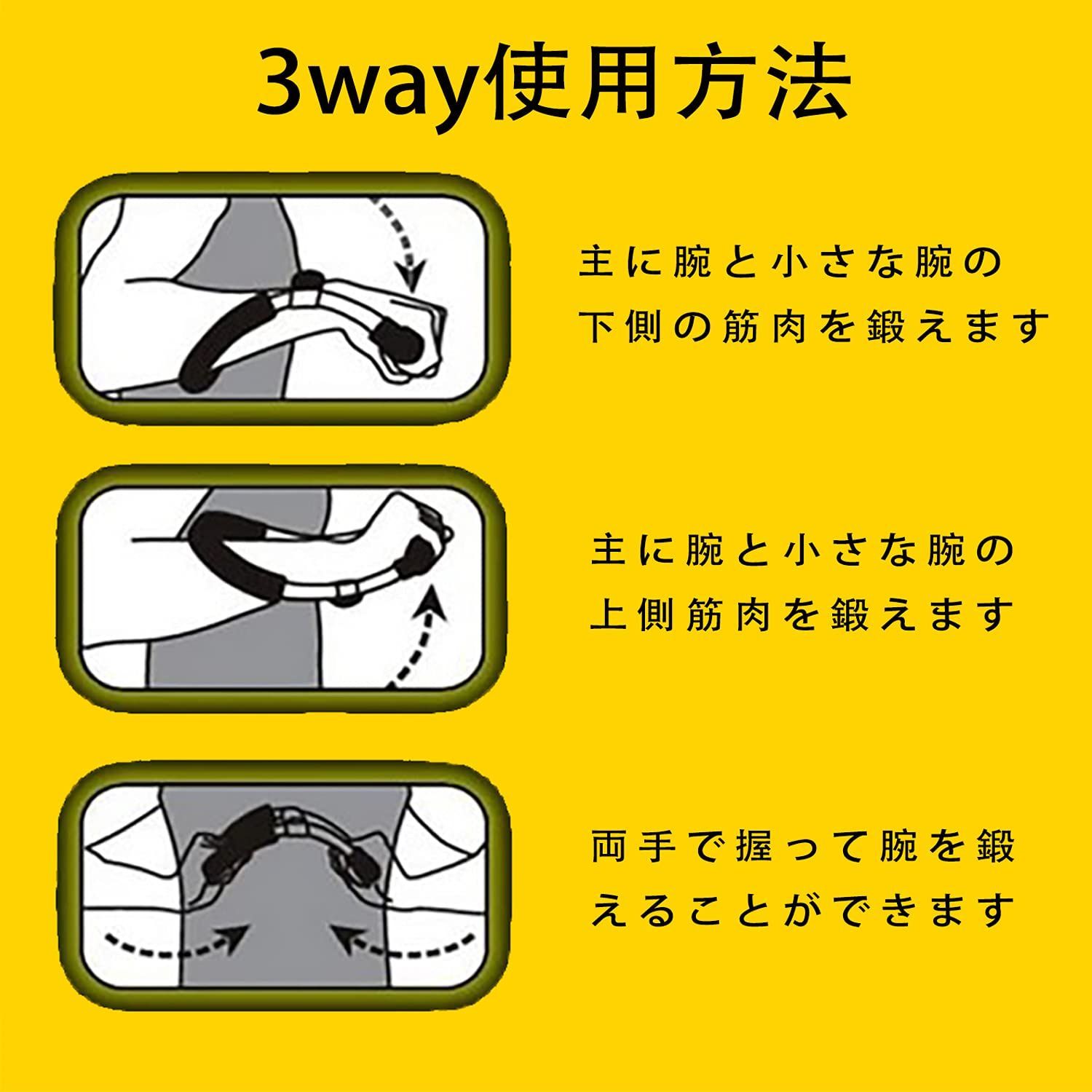 3way使用方法

主に腕と小さな腕の下側の筋肉を鍛えます

主に腕と小さな腕の上側筋肉を鍛えます

両手で握って腕を鍛えることができます