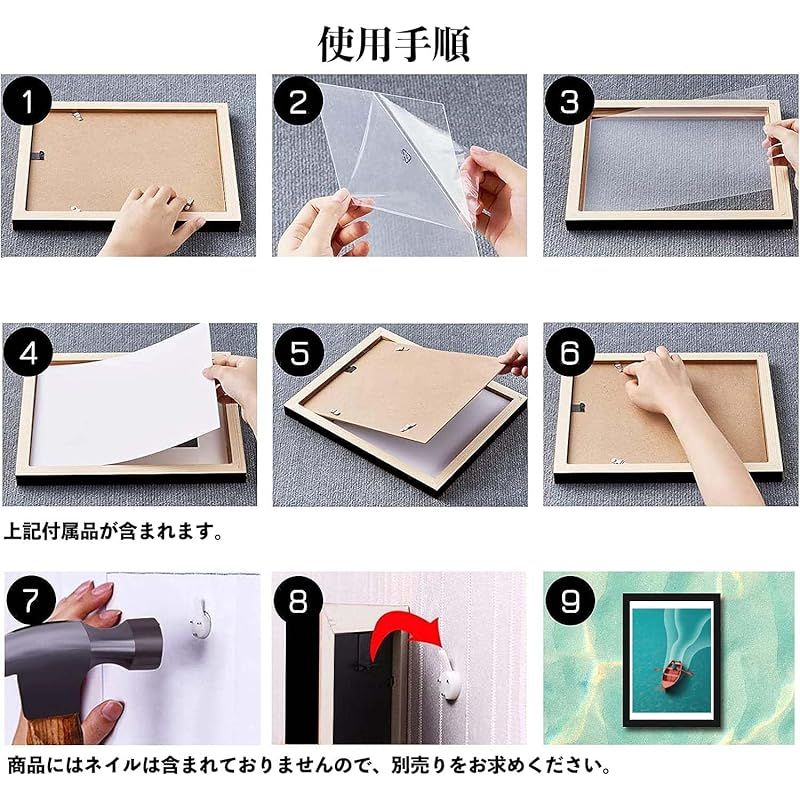 使用手順

1

2

3

4

5

6

上記付属品が含まれます。

7

8

9

商品にはネイルは含まれておりませんので、別売りをお求めください。