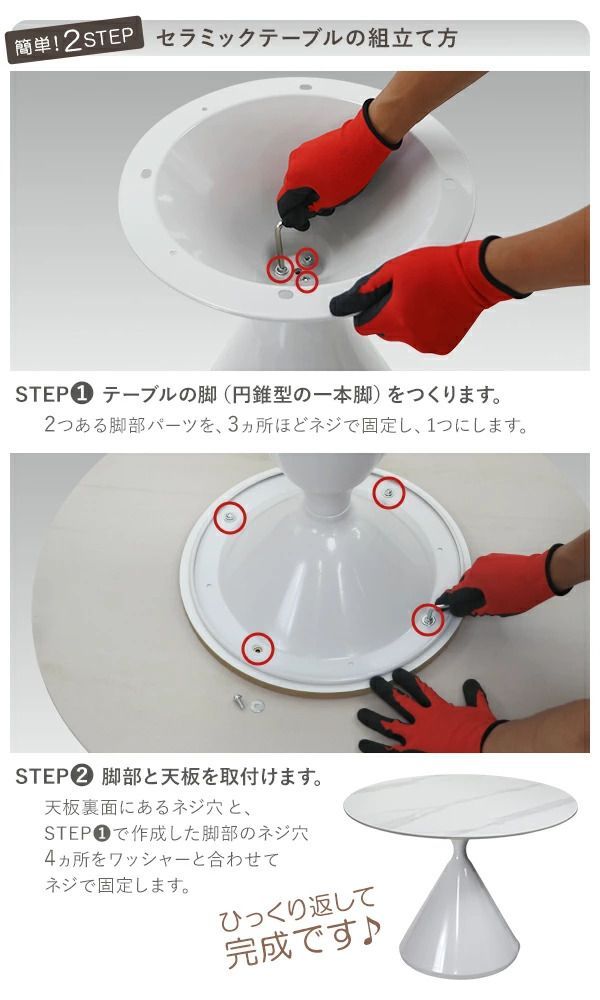 簡単！2STEP セラミックテーブルの組立て方

STEP❶ テーブルの脚（円錐型の一本脚）をつくります。
2つある脚部パーツを、3ヵ所ほどネジで固定し、1つにします。

STEP❷ 脚部と天板を取付けます。
天板裏面にあるネジ穴と、STEP❶で作成した脚部のネジ穴4ヵ所をワッシャーと合わせてネジで固定します。

ひっくり返して完成です♪