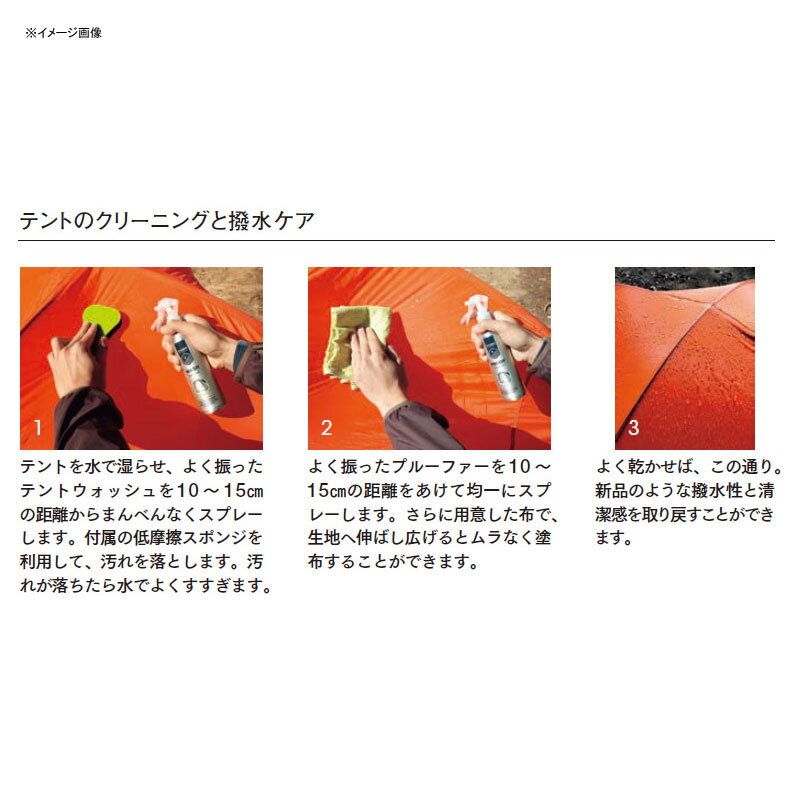 ※イメージ画像

テントのクリーニングと撥水ケア

1

テントを水で湿らせ、よく振ったテントウォッシュを10～15㎝の距離からまんべんなくスプレーします。付属の低摩擦スポンジを利用して、汚れを落とします。汚れが落ちたら水でよくすすぎます。

2

よく振ったプルーファーを10～15㎝の距離をあけて均一にスプレーします。さらに用意した布で、生地へ伸ばし広げるとムラなく塗布することができます。

3

よく乾かせば、この通り。新品のような撥水性と清潔感を取り戻すことができます。