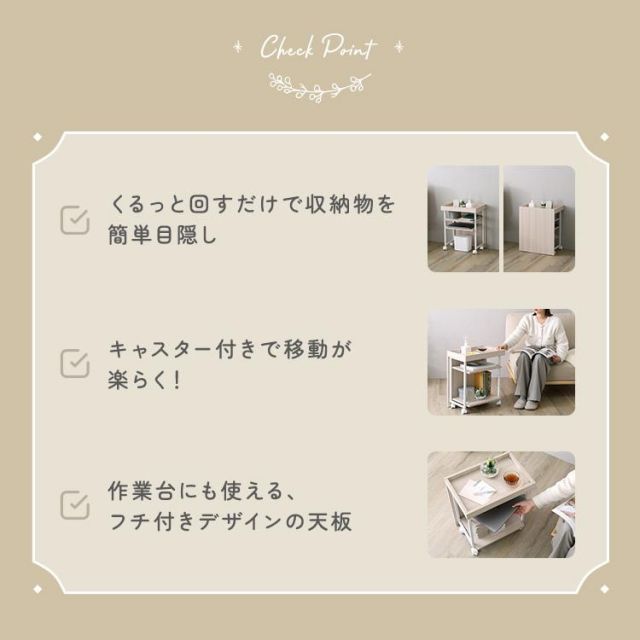 Check Point

くるっと回すだけで収納物を簡単目隠し

キャスター付きで移動が楽らく!

作業台にも使える、フチ付きデザインの天板