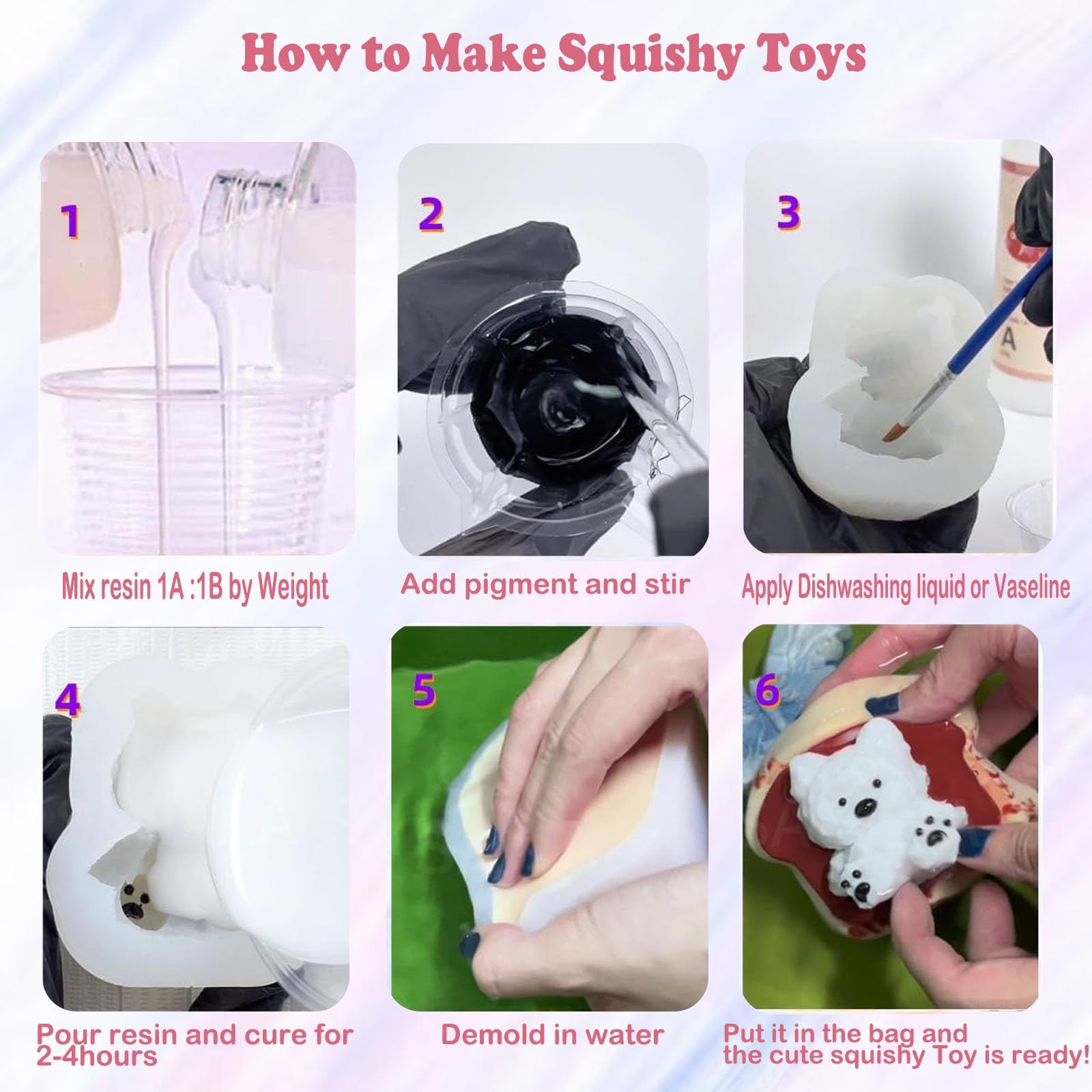 How to Make Squishy Toys

1

Mix resin 1A :1B by Weight

2

Add pigment and stir

3

A

Apply Dishwashing liquid or Vaseline

4

Pour resin and cure for 2-4hours

5

Demold in water

6

Put it in the bag and the cute squishy Toy is ready!