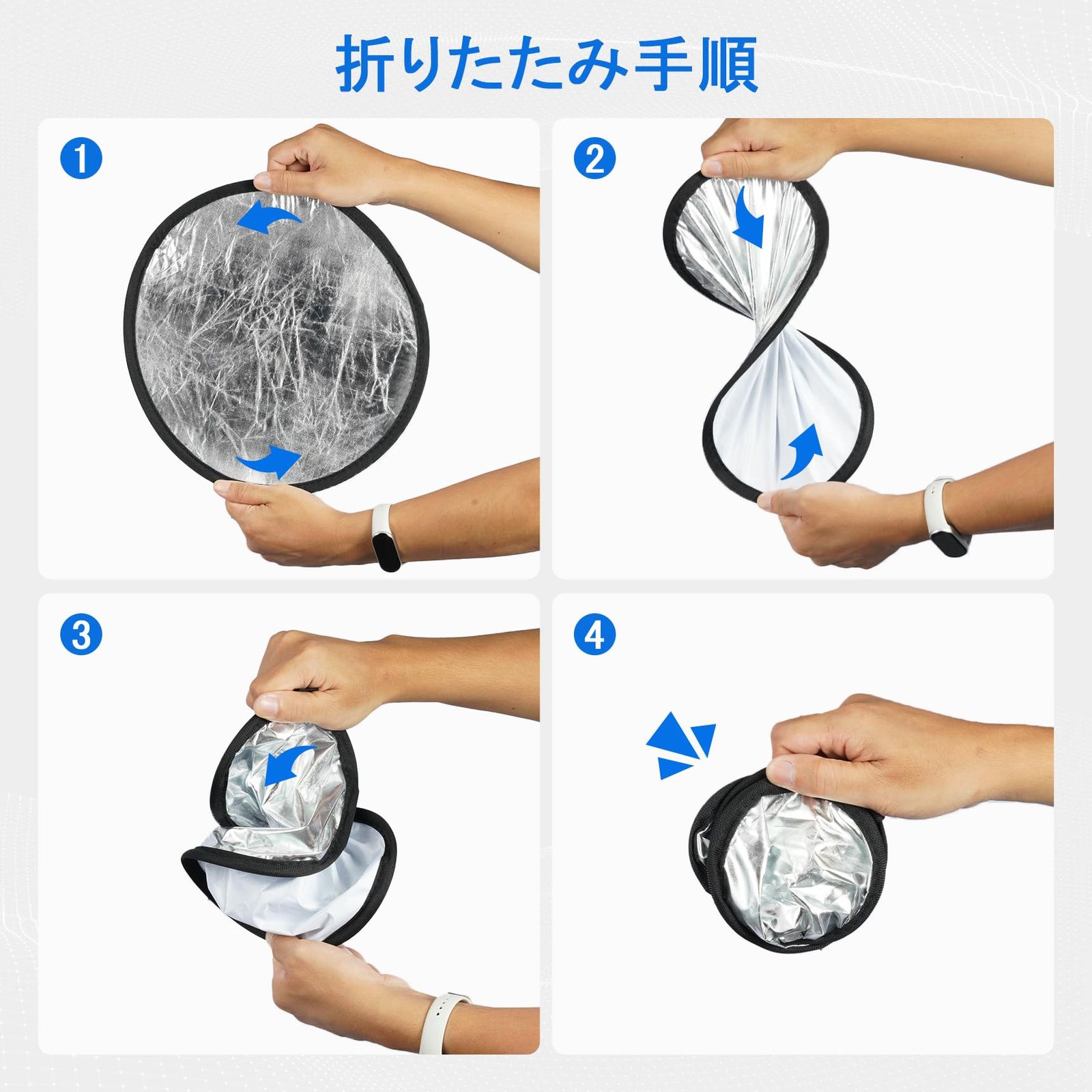 折りたたみ手順

1

2

3

4