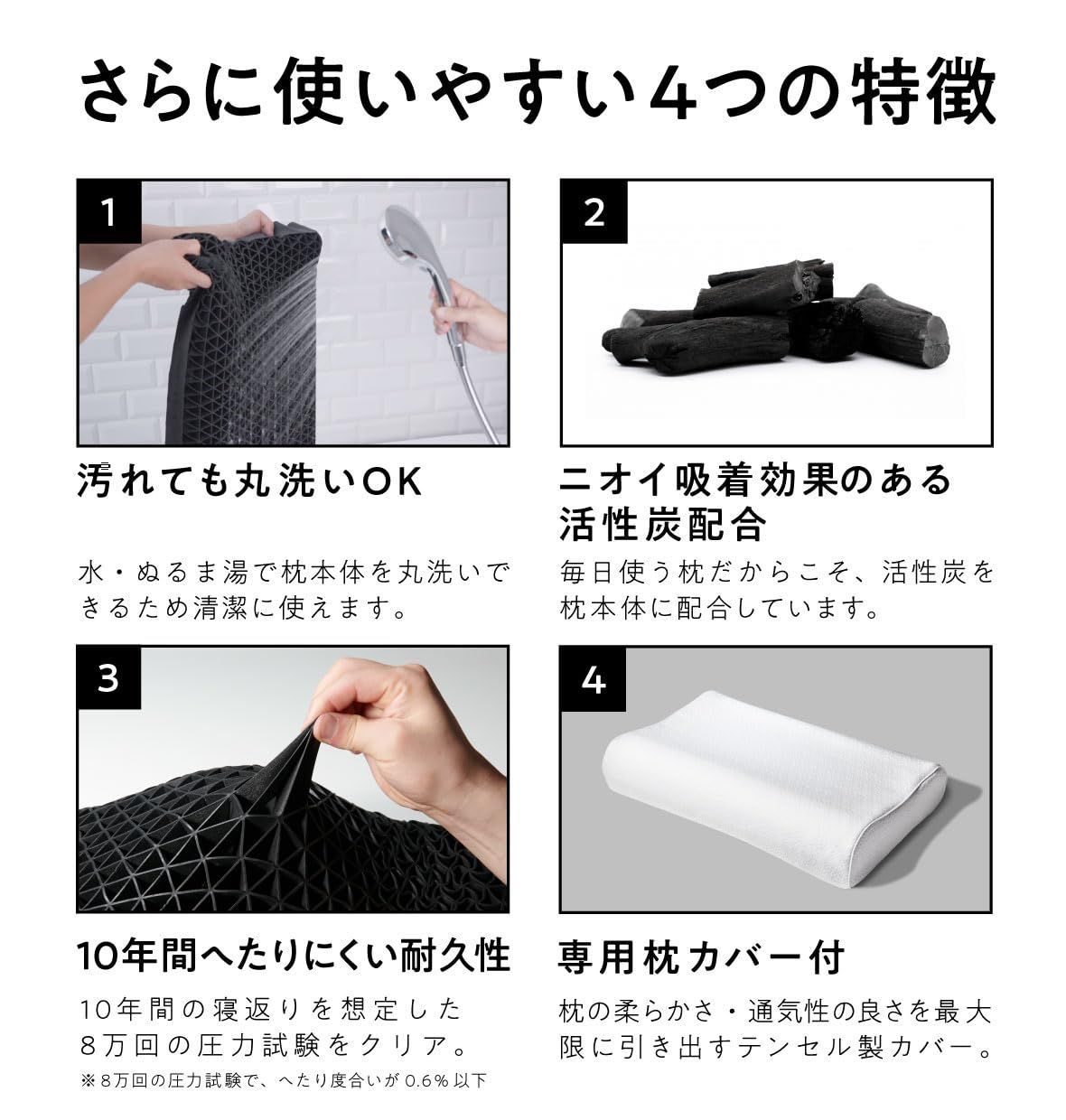 さらに使いやすい4つの特徴

1

汚れても丸洗いOK

水・ぬるま湯で枕本体を丸洗いできるため清潔に使えます。

2

ニオイ吸着効果のある活性炭配合

毎日使う枕だからこそ、活性炭を枕本体に配合しています。

3

10年間へたりにくい耐久性

10年間の寝返りを想定した8万回の圧力試験をクリア。

※8万回の圧力試験で、へたり度合いが0.6%以下

4

専用枕カバー付

枕の柔らかさ・通気性の良さを最大限に引き出すテンセル製カバー。