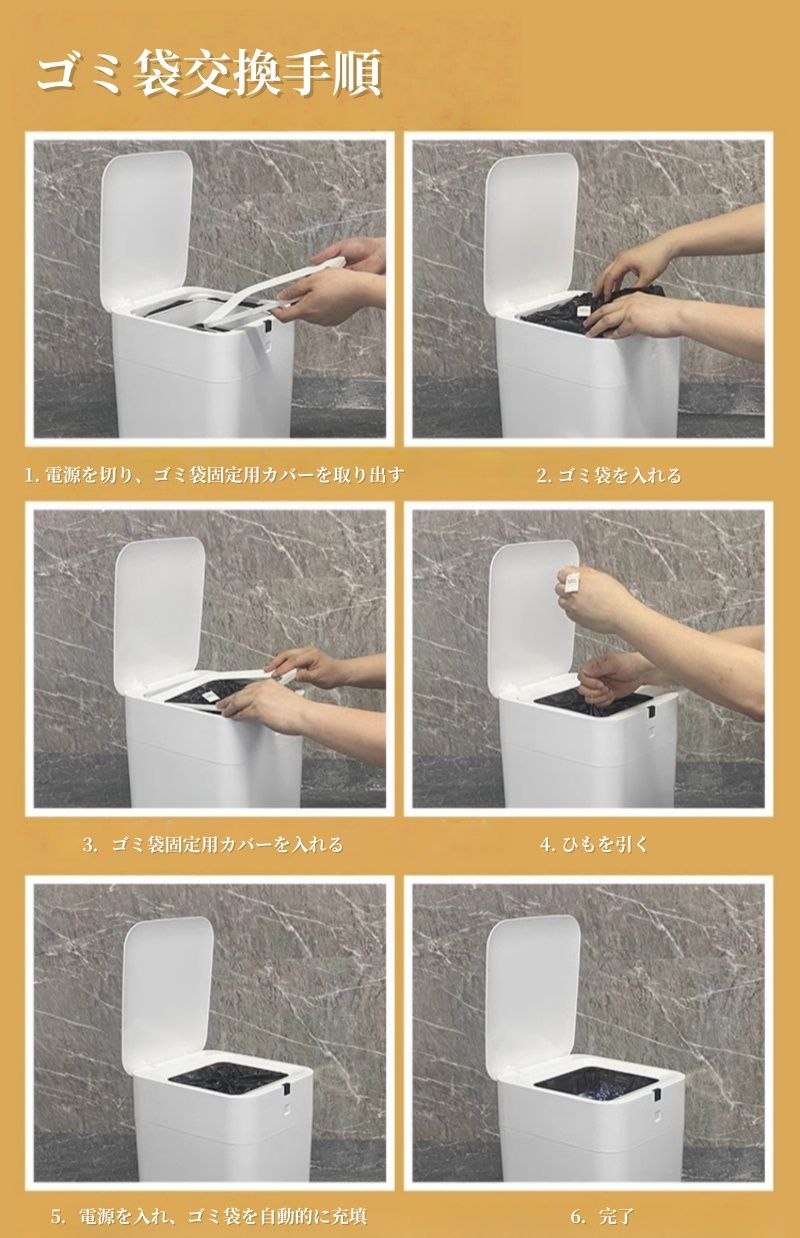 ゴミ袋交換手順

1. 電源を切り、ゴミ袋固定用カバーを取り出す

2. ゴミ袋を入れる

3. ゴミ袋固定用カバーを入れる

4. ひもを引く

5. 電源を入れ、ゴミ袋を自動的に充填

6. 完了