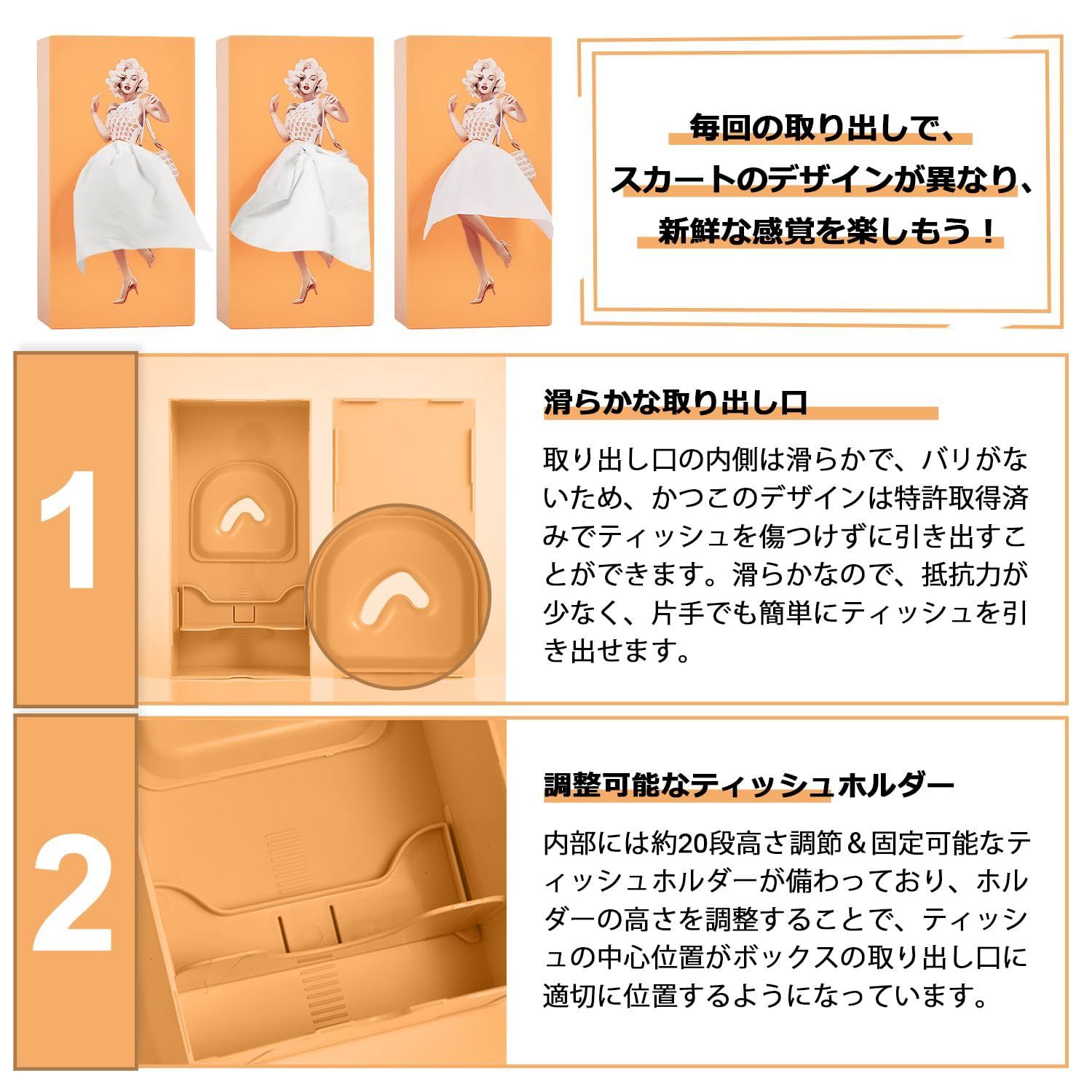 毎回の取り出しで、
スカートのデザインが異なり、
新鮮な感覚を楽しもう！

1

滑らかな取り出し口

取り出し口の内側は滑らかで、バリがないため、かつこのデザインは特許取得済みでティッシュを傷つけずに引き出すことができます。滑らかなので、抵抗力が少なく、片手でも簡単にティッシュを引き出せます。

2

調整可能なティッシュホルダー

内部には約20段高さ調節＆固定可能なティッシュホルダーが備わっており、ホルダーの高さを調整することで、ティッシュの中心位置がボックスの取り出し口に適切に位置するようになっています。