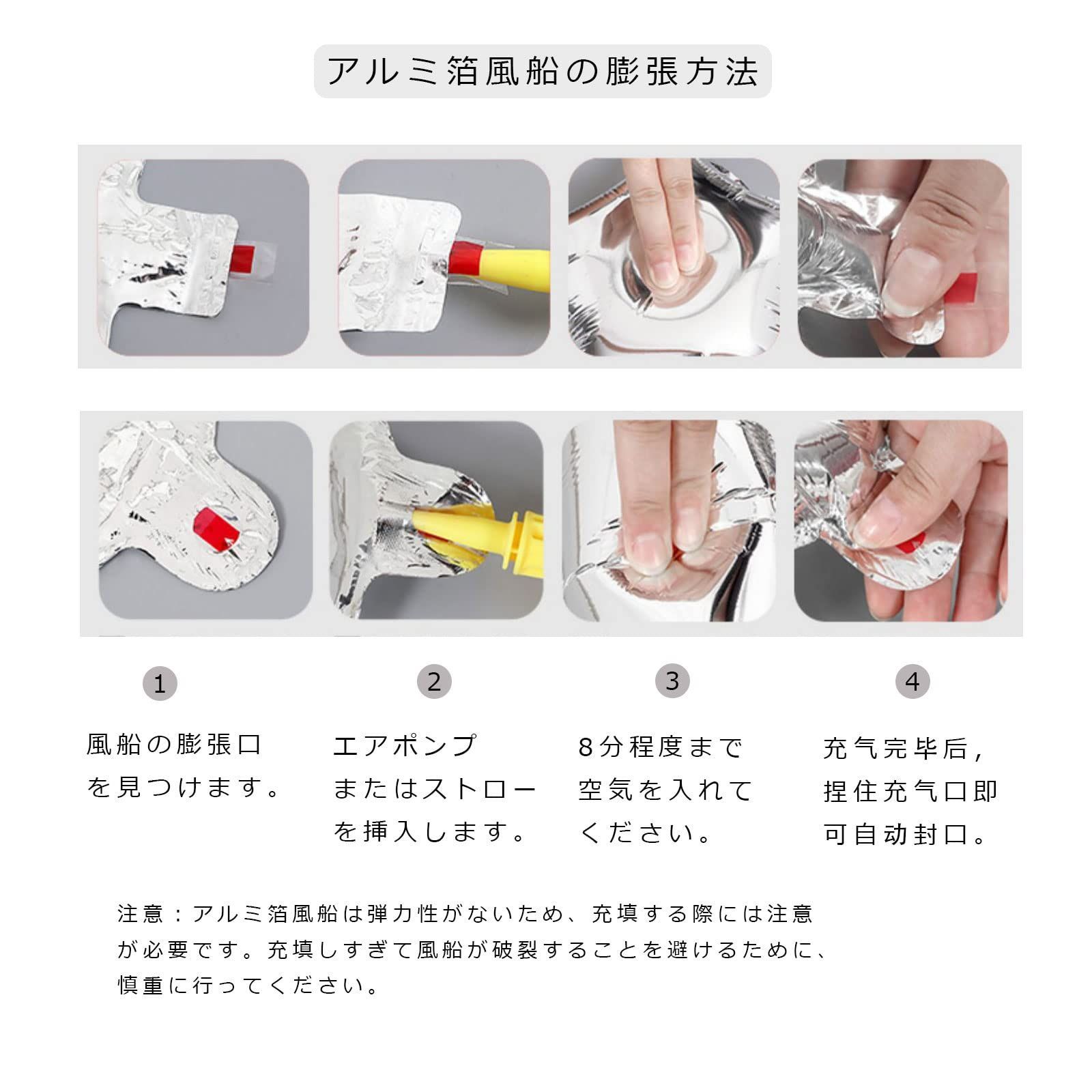 アルミ箔風船の膨張方法

1

風船の膨張口を見つけます。

2

エアポンプまたはストローを挿入します。

3

8分程度まで空気を入れてください。

4

充气完毕后，捏住充气口即可自动封口。

注意：アルミ箔風船は弾力性がないため、充填する際には注意が必要です。充填しすぎて風船が破裂することを避けるために、慎重に行ってください。