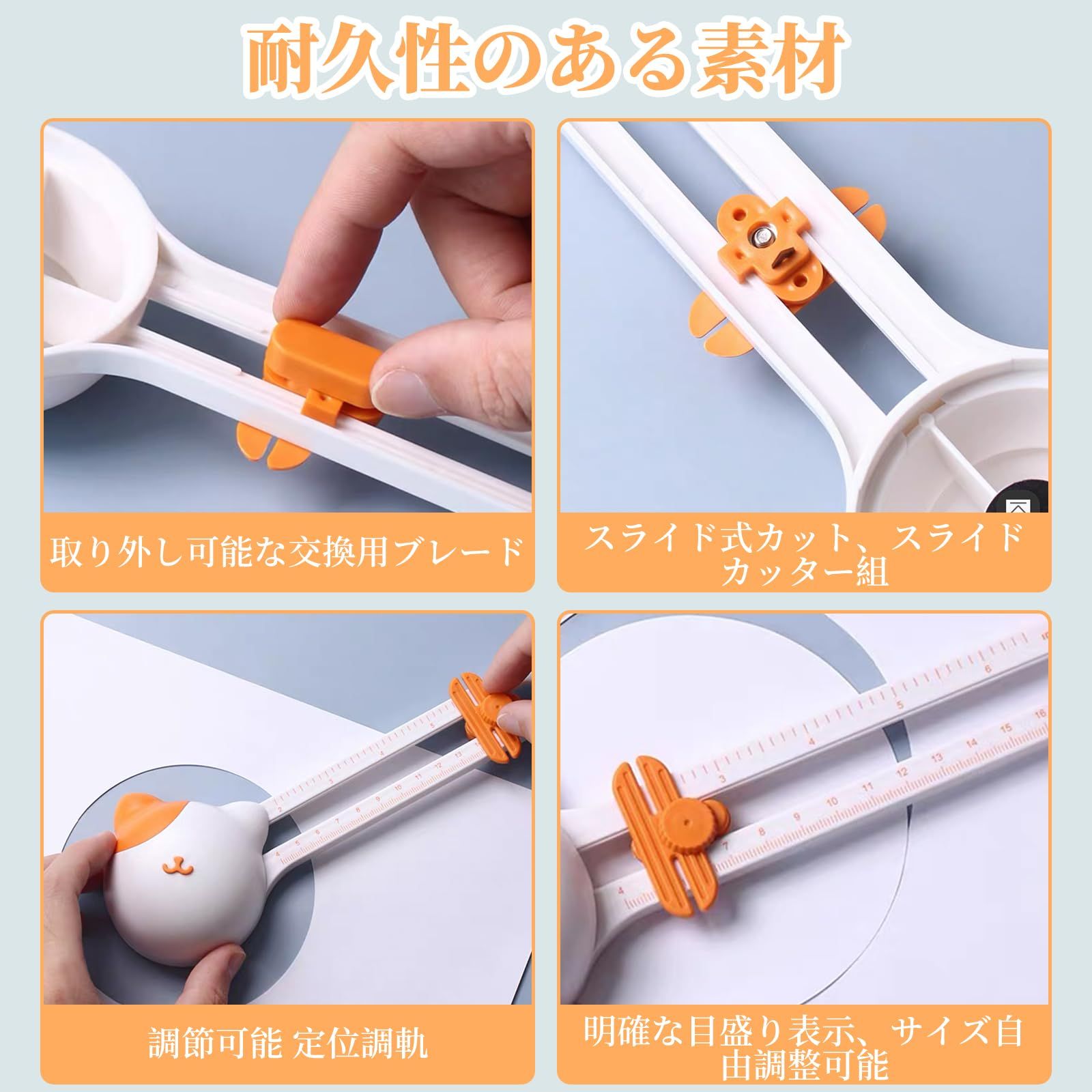 耐久性のある素材

取り外し可能な交換用ブレード

スライド式カット、スライドカッター組

調節可能 定位調軌

明確な目盛り表示、サイズ自由調整可能