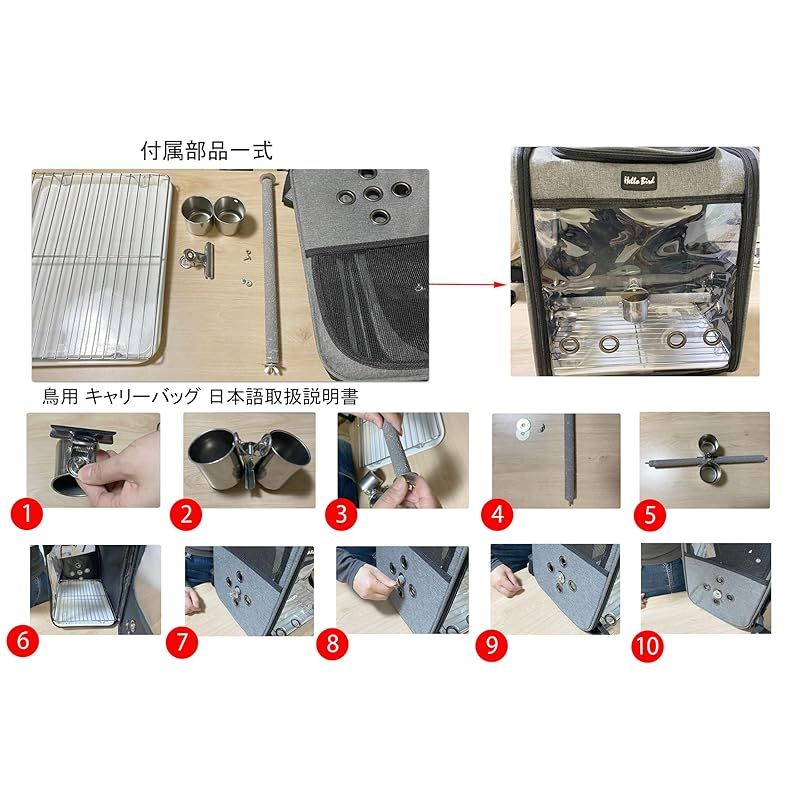 付属部品一式

Hello Bird

鳥用 キャリーバッグ 日本語取扱説明書

1
2
3
4
5
6
7
8
9
10