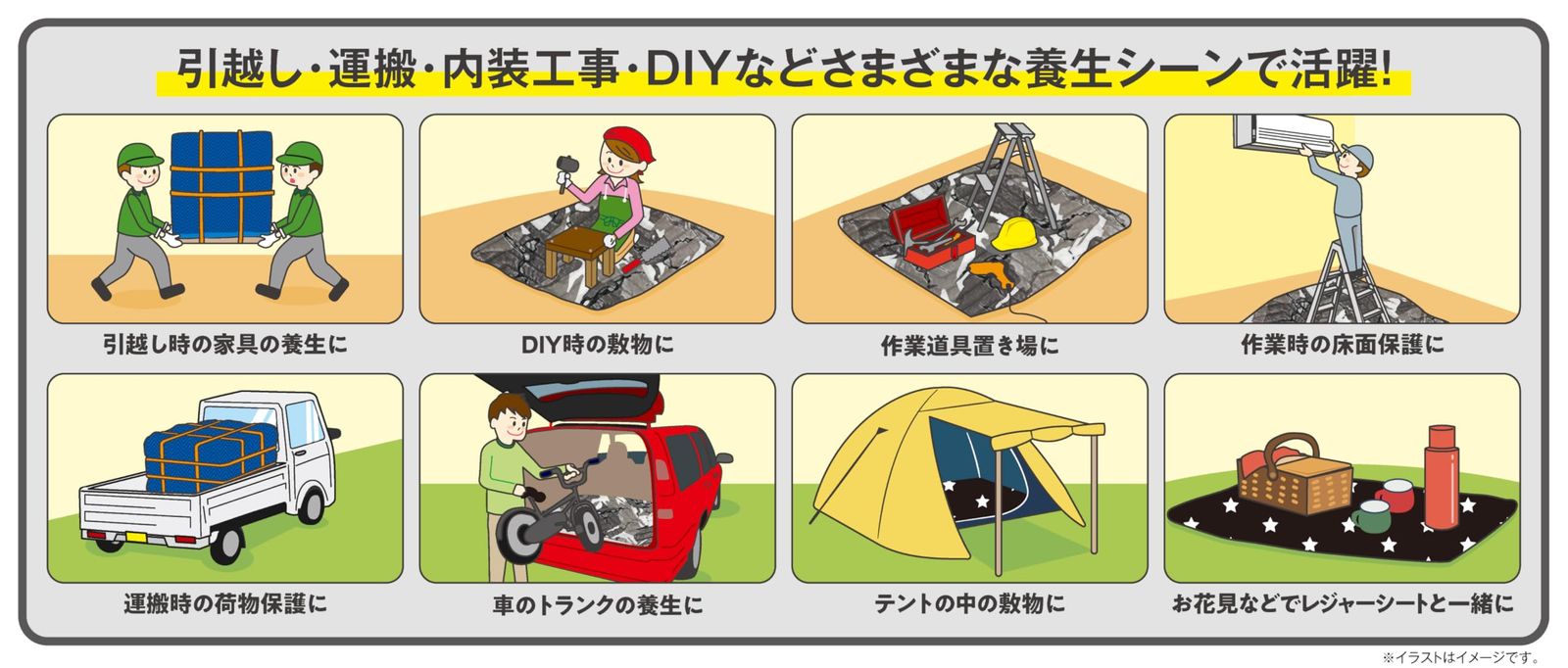 引越し・運搬・内装工事・DIYなどさまざまな養生シーンで活躍!

引越し時の家具の養生に

DIY時の敷物に

作業道具置き場に

作業時の床面保護に

運搬時の荷物保護に

車のトランクの養生に

テントの中の敷物に

お花見などでレジャーシートと一緒に

※イラストはイメージです。