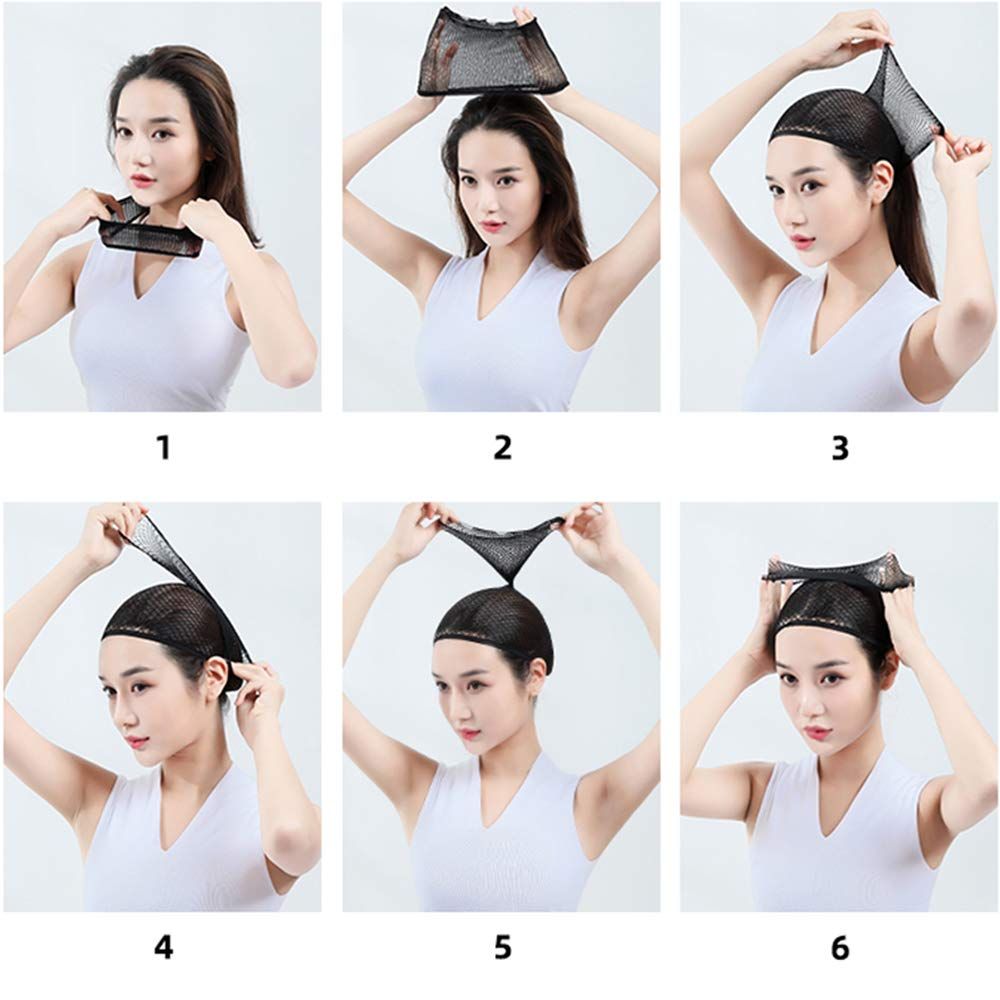 1

2

3

4

5

6